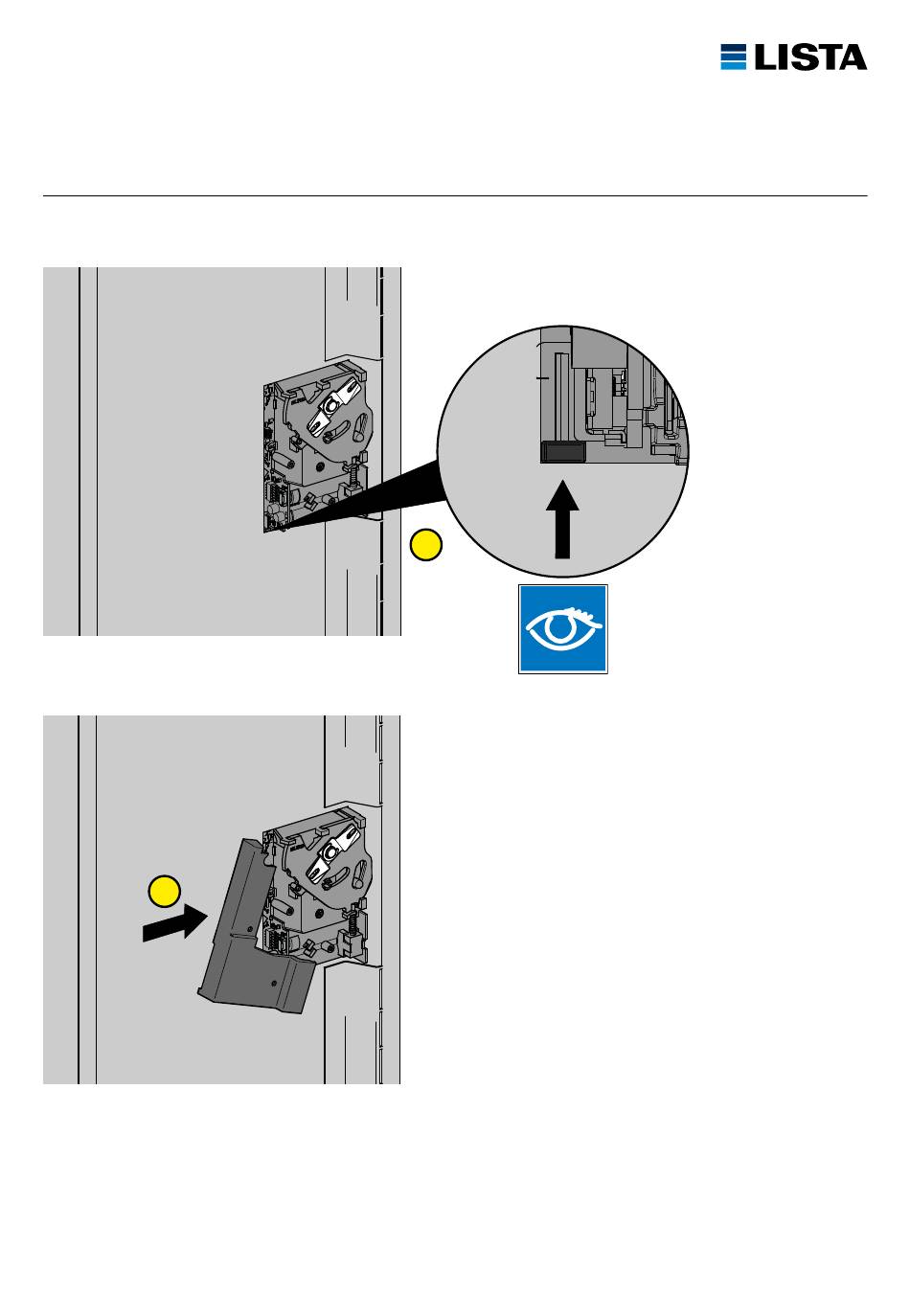 LISTA