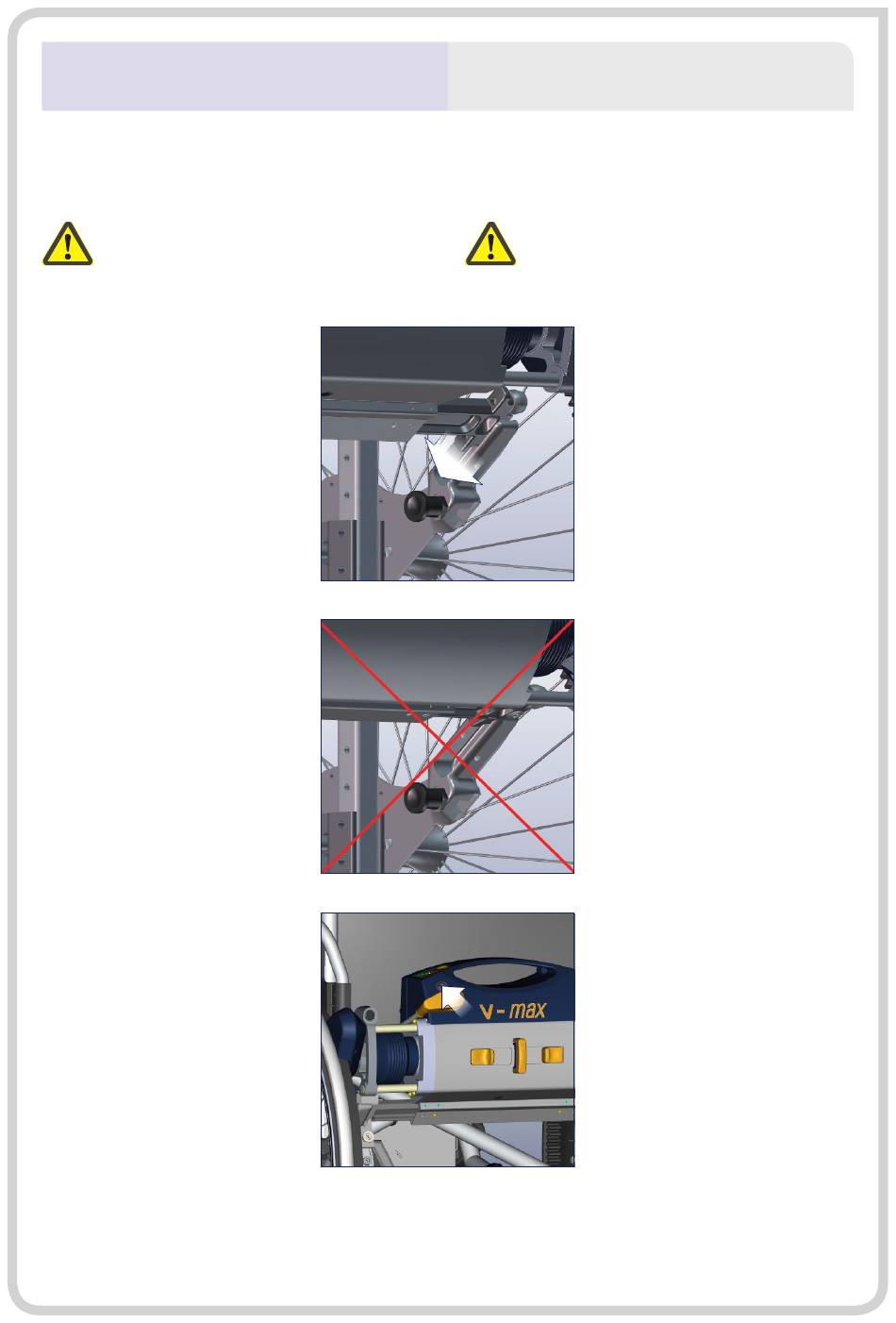 V-max