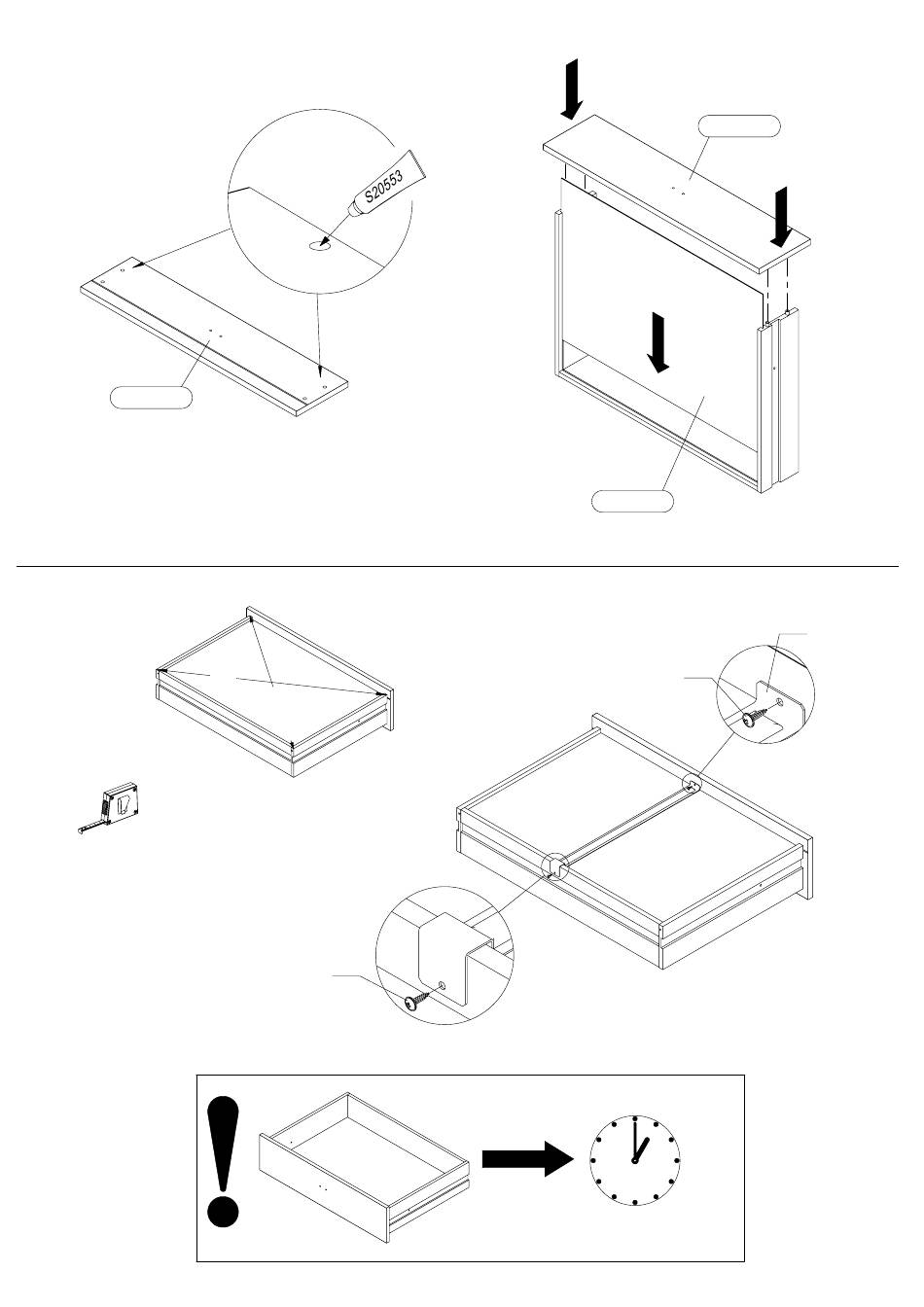 S20553