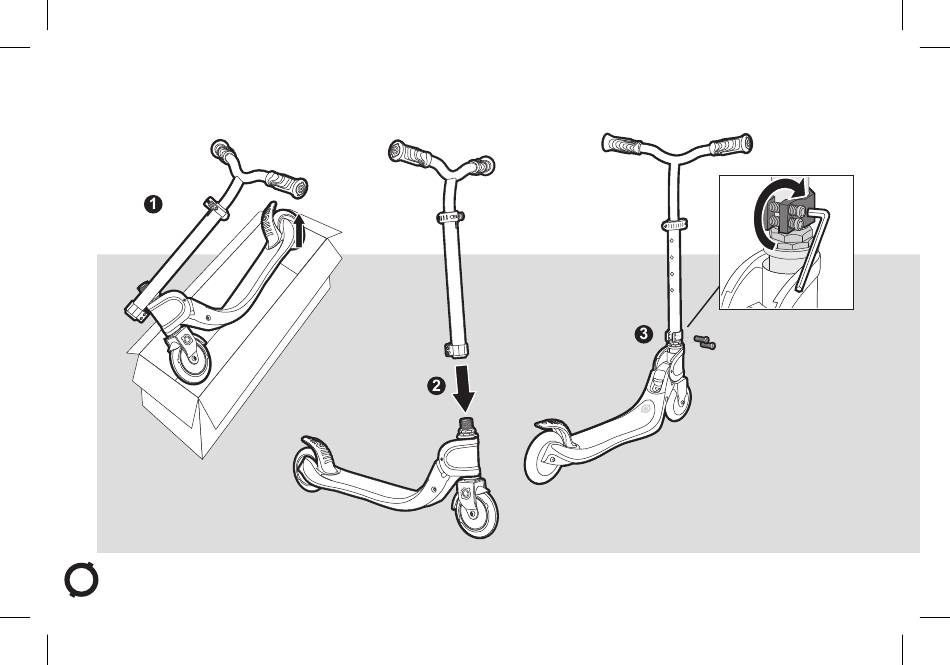 1

2

3