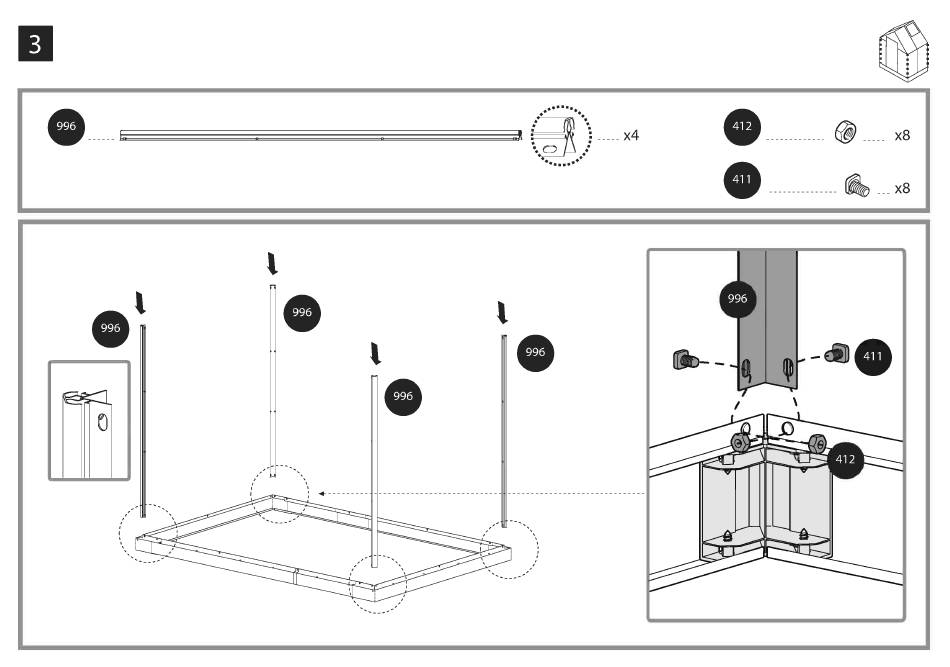 3

996 x4

412 x8

411 x8

996

996

996

996

996

411

412