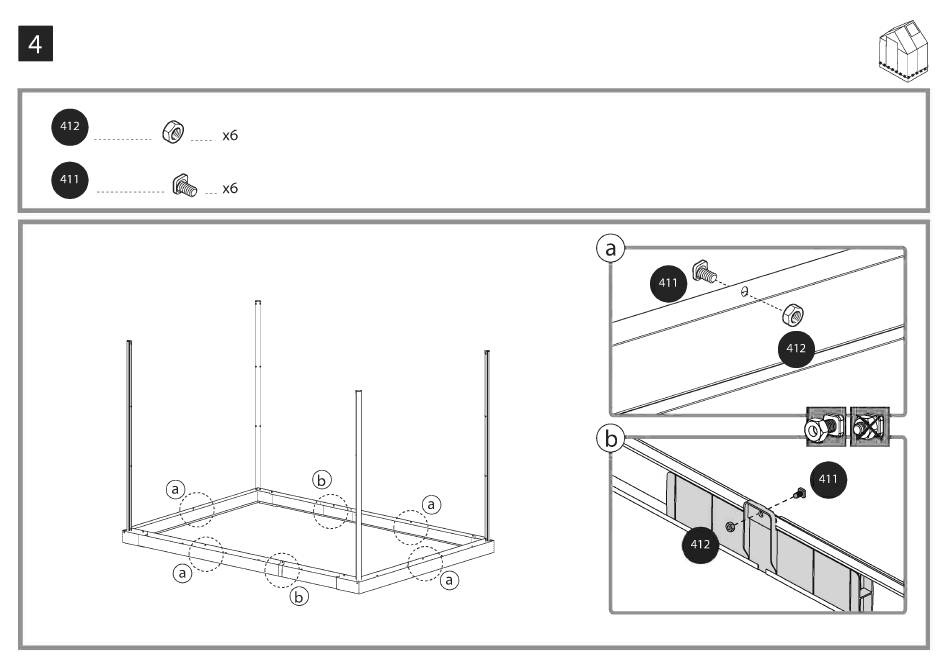 4

412 x6

411 x6

a
b
a
a
a
b

a
411
412

b
411
412