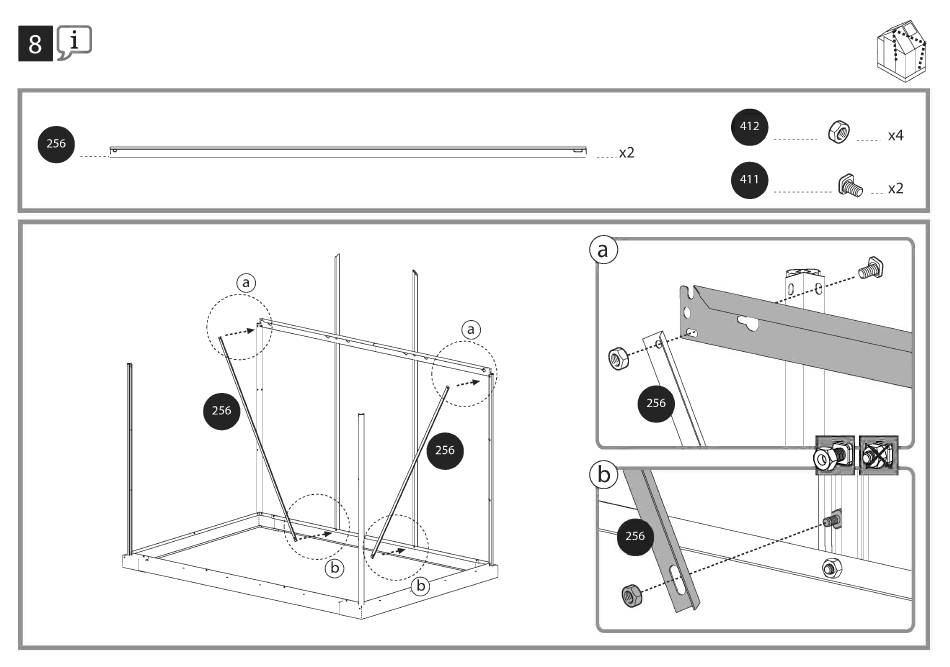 8 i

256 x2

412 x4

411 x2

a

a

256

256

b

b

a

256

b

256