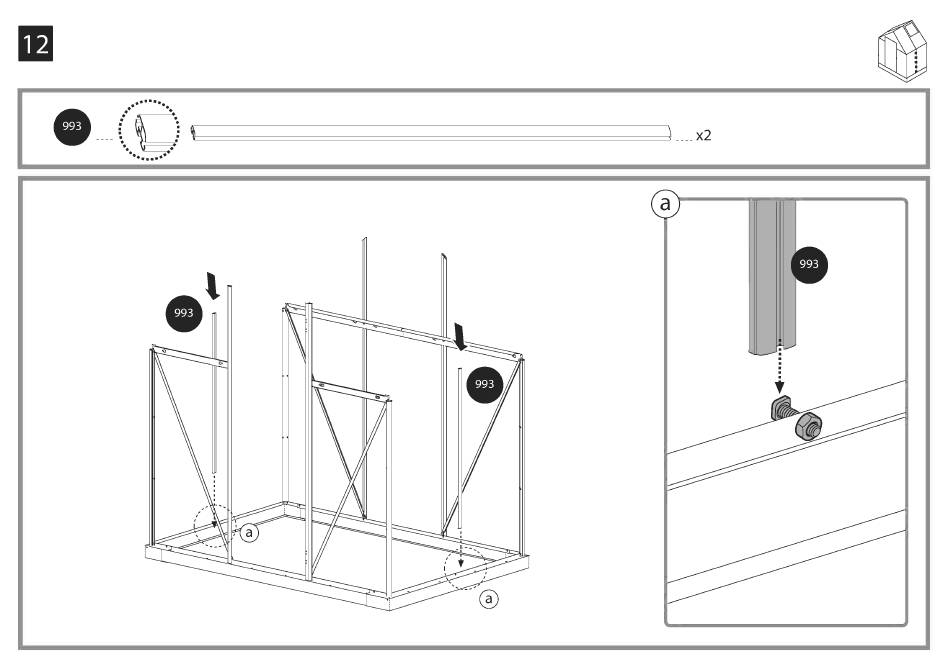 12

993

x2

993

993

a

a

a

993