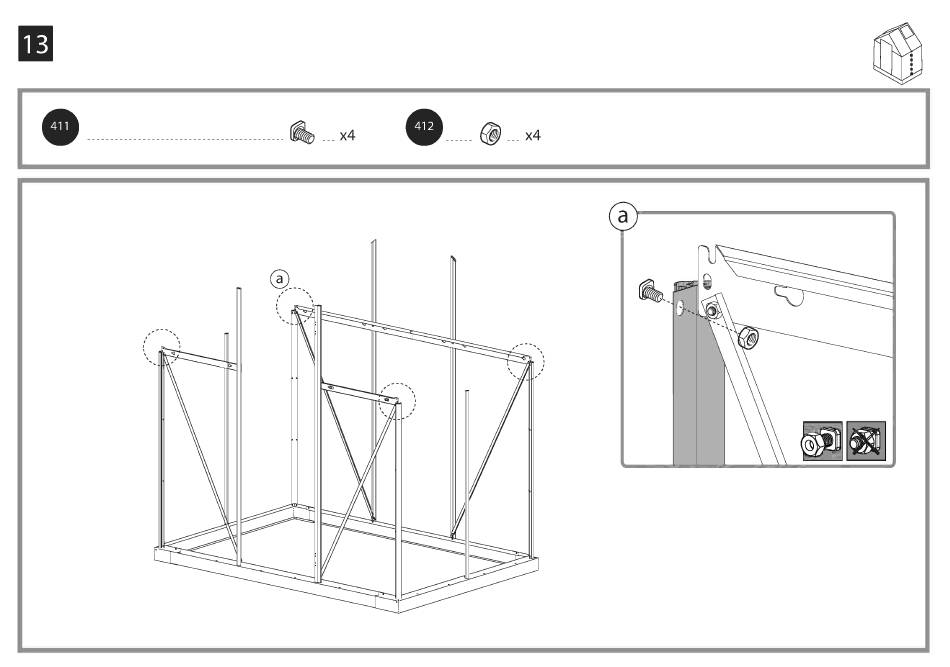 13

411 x4 412 x4

a

a