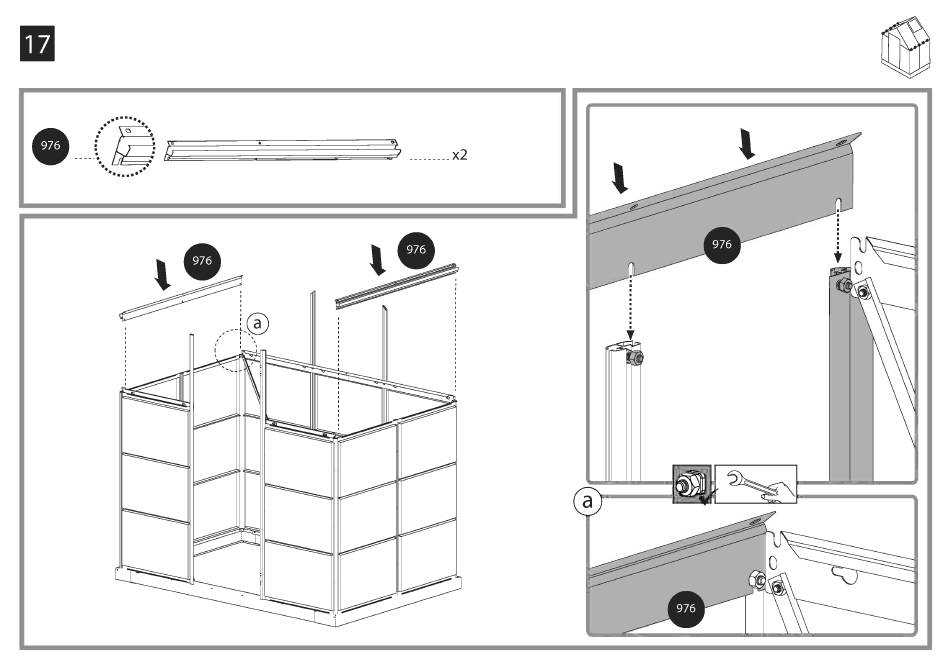 17

976

x2

976

976

a

976

a

976