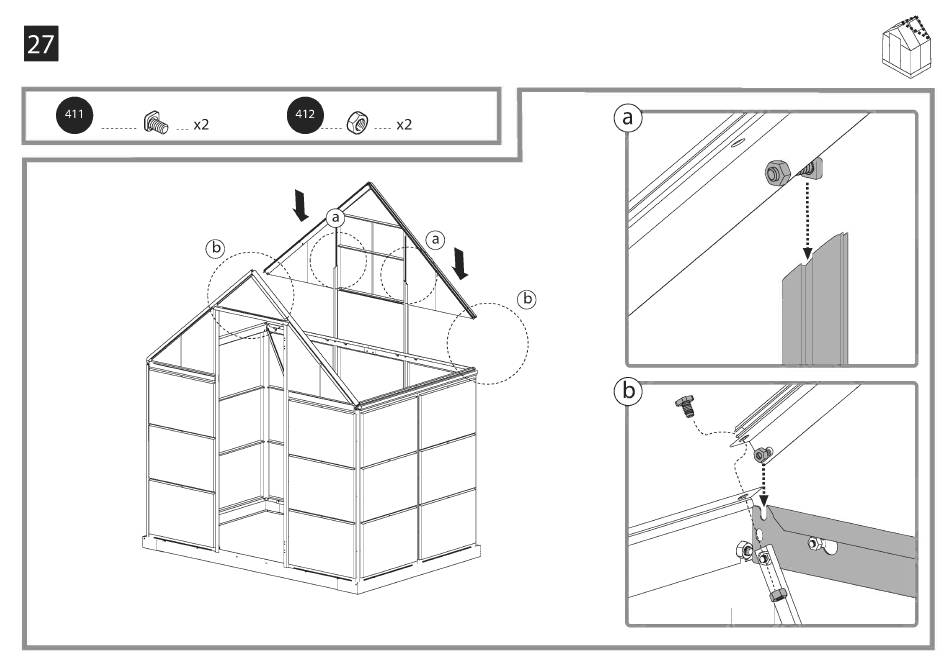 27

411 x2

412 x2

a

b

a

b

a

b