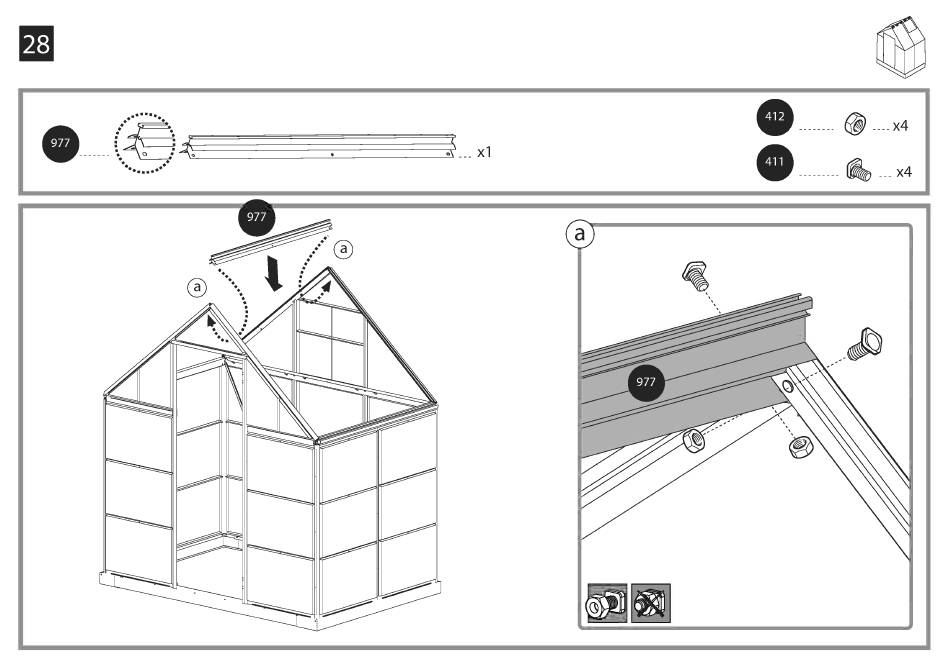 28

977 x1

412 x4

411 x4

977

a

a

a

977