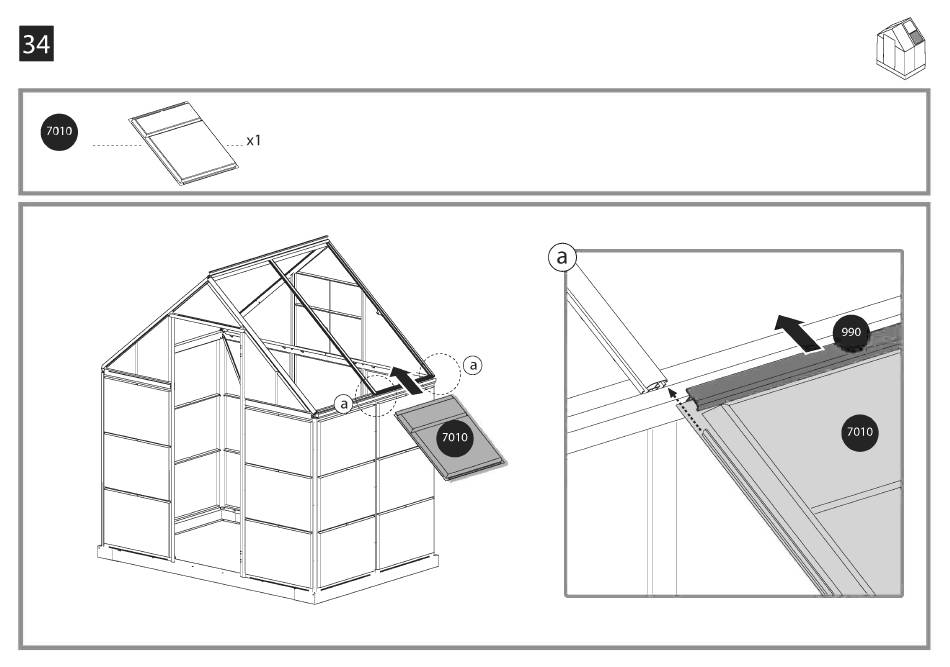 34

7010

x1

a

a

7010

a

990

7010