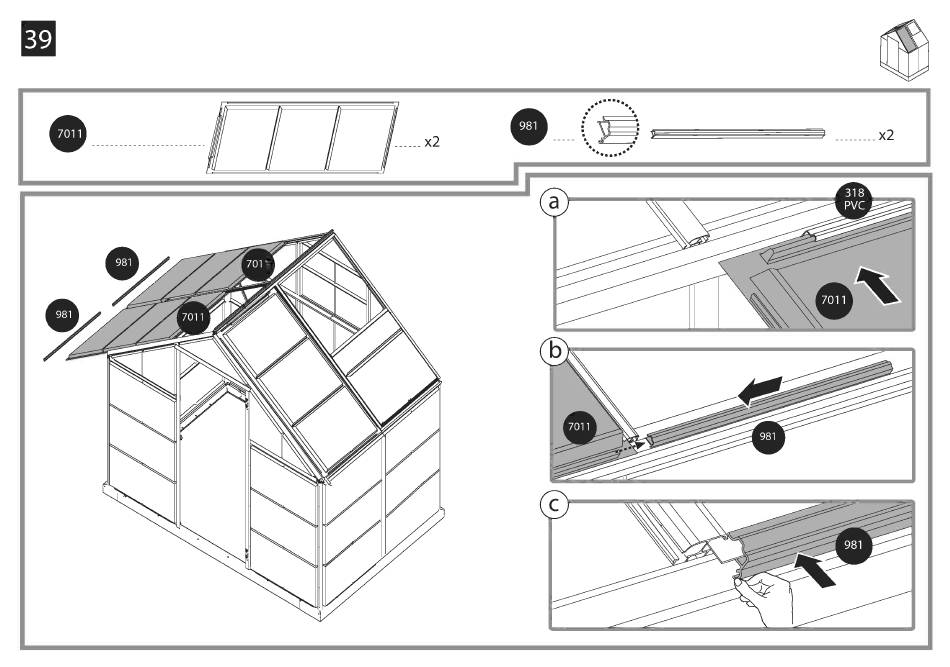 39

7011 x2

981 x2

981

981

7011

7011

a

318 PVC

7011

b

7011

981

c

981