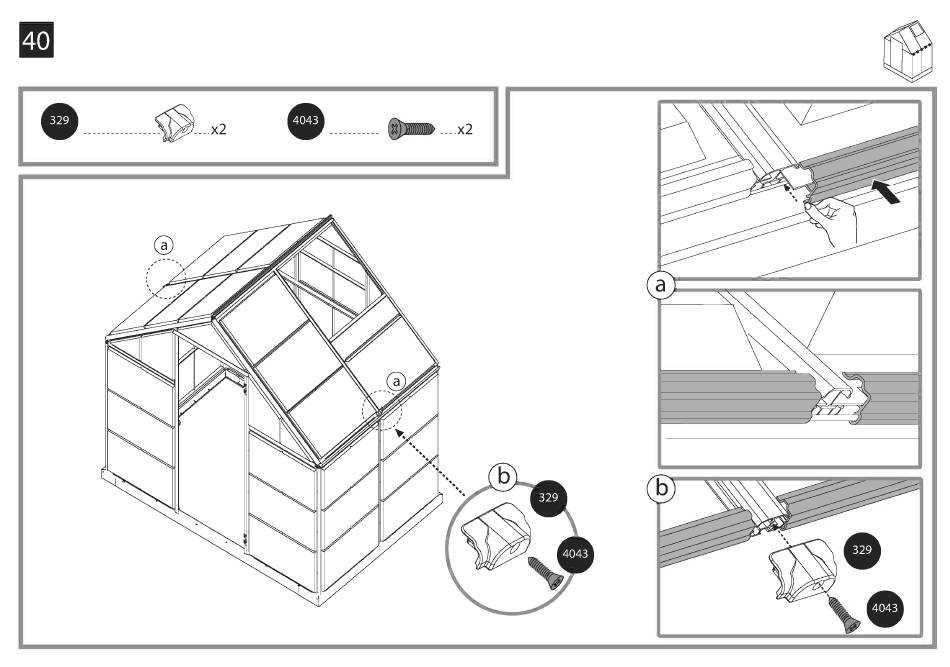 40

329 x2

4043 x2

a

a

b

329

4043

a

b

329

4043