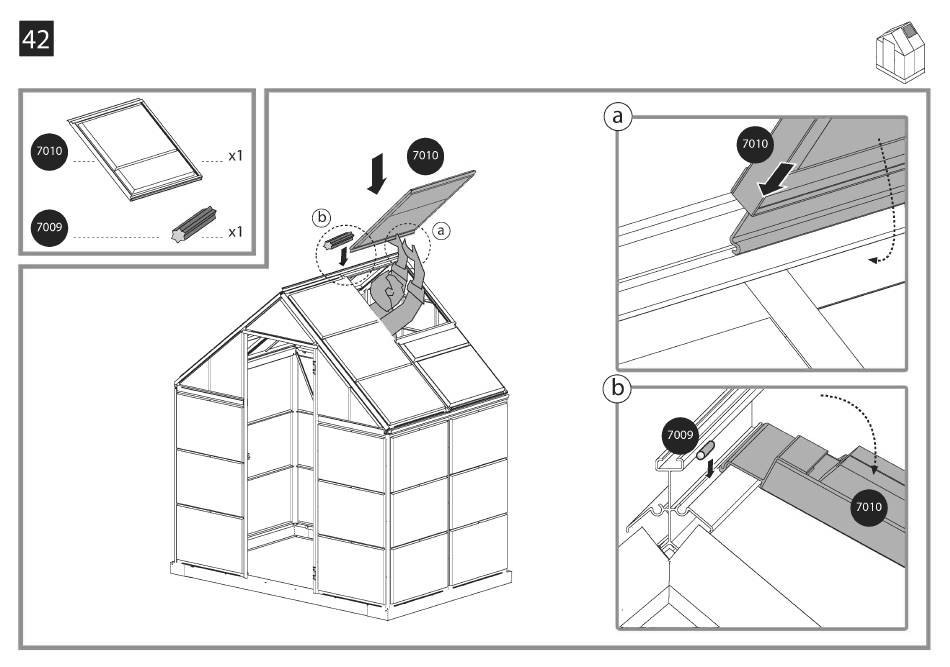 42

7010 x1
7009 x1

7010
b
a

a
7010

b
7009
7010