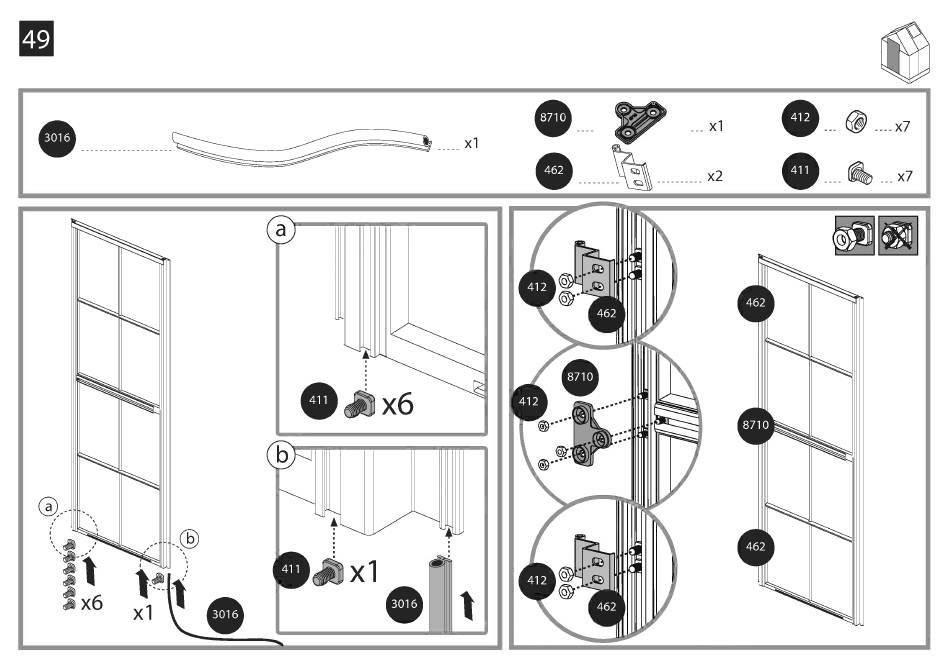 49

3016 x1

8710 x1

462 x2

412 x7

411 x7

a

411 x6

b

411 x1

3016

a

b

x6

x1

3016

412

462

8710

412

412

462

462

8710

462