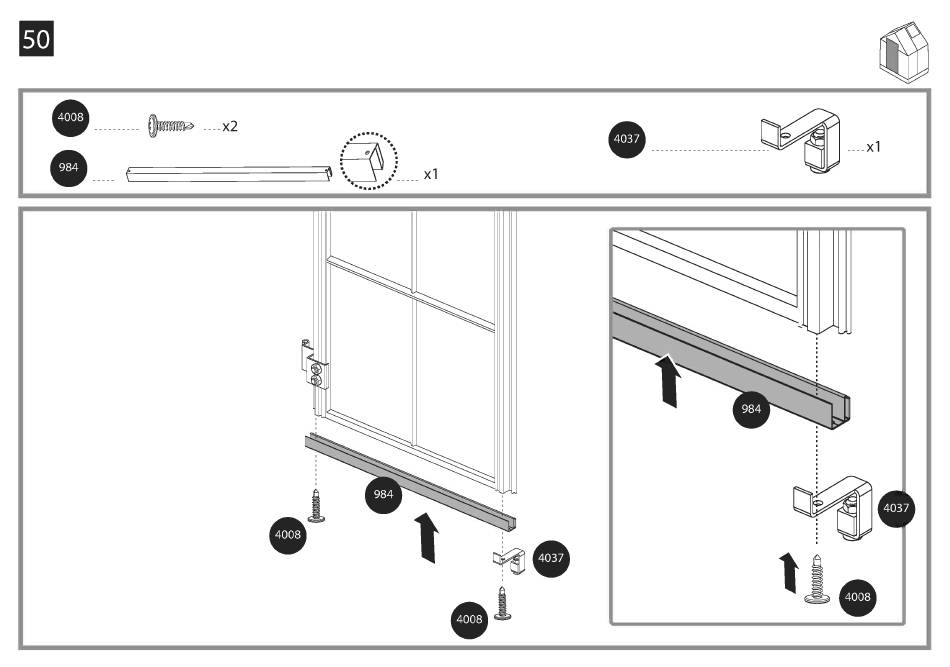 50

4008 x2
984 x1
4037 x1

984
4008
4037
4008

984
4037
4008