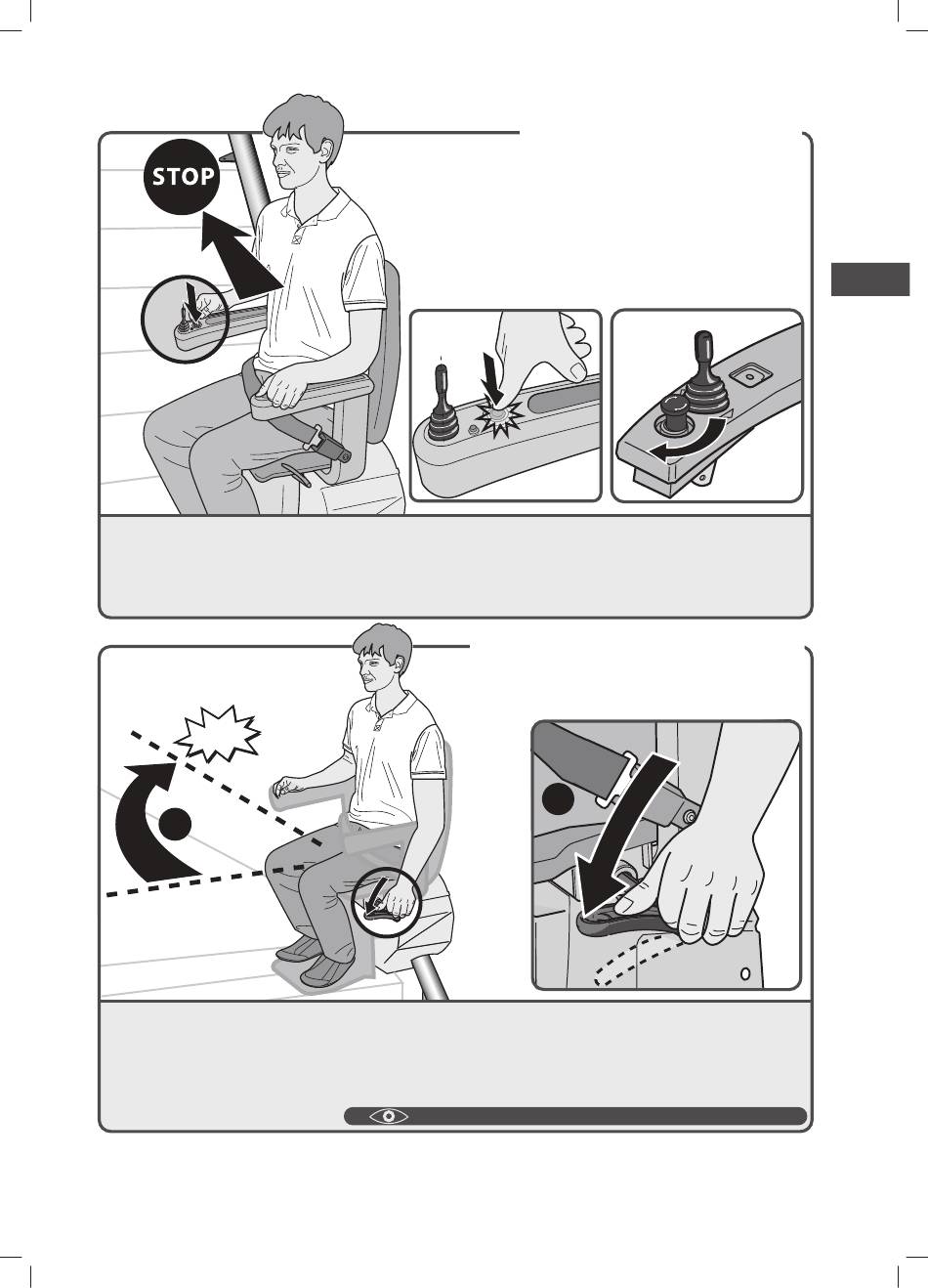 STOP