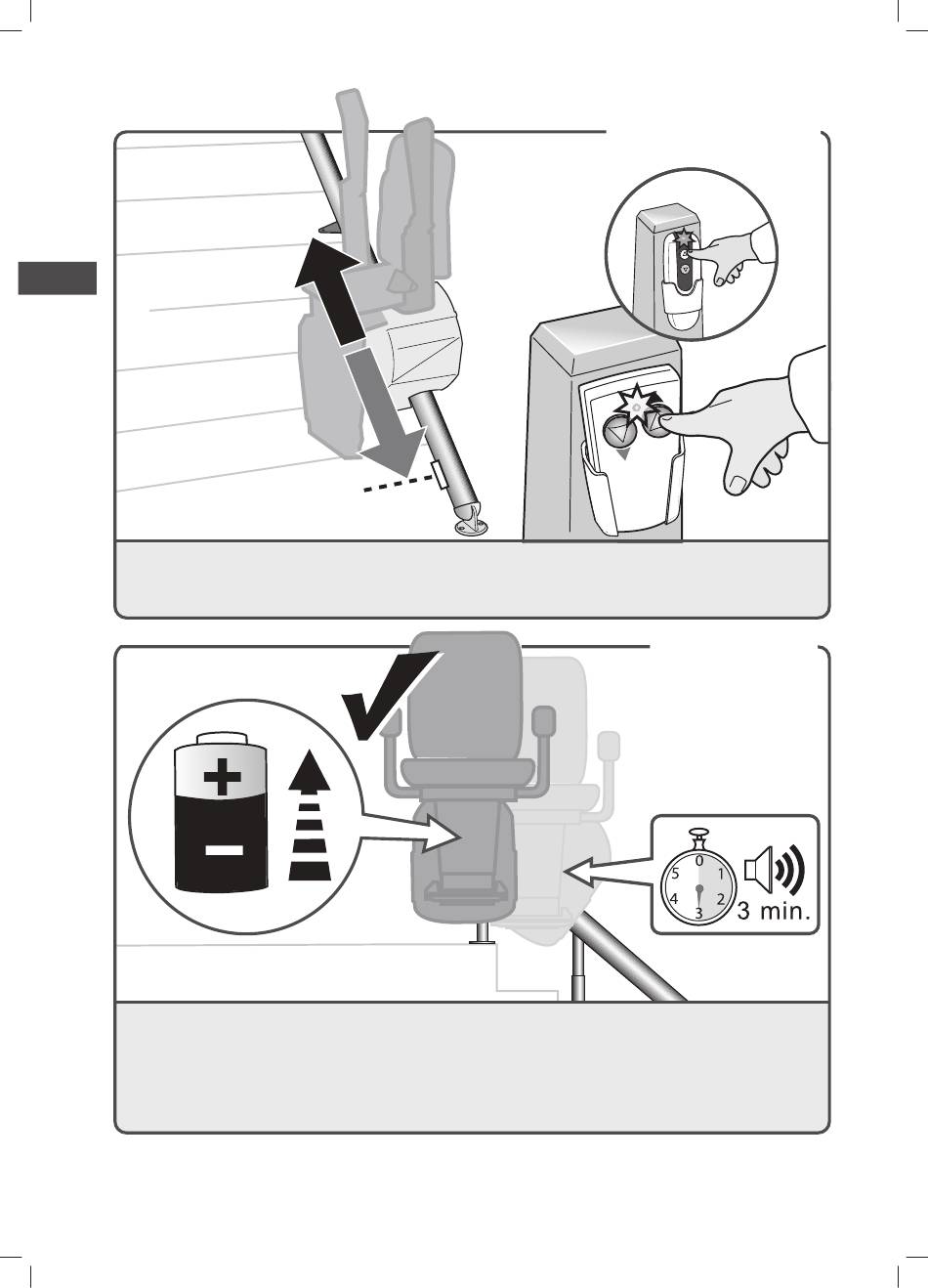 0
1
2
3
4
5
3 min.