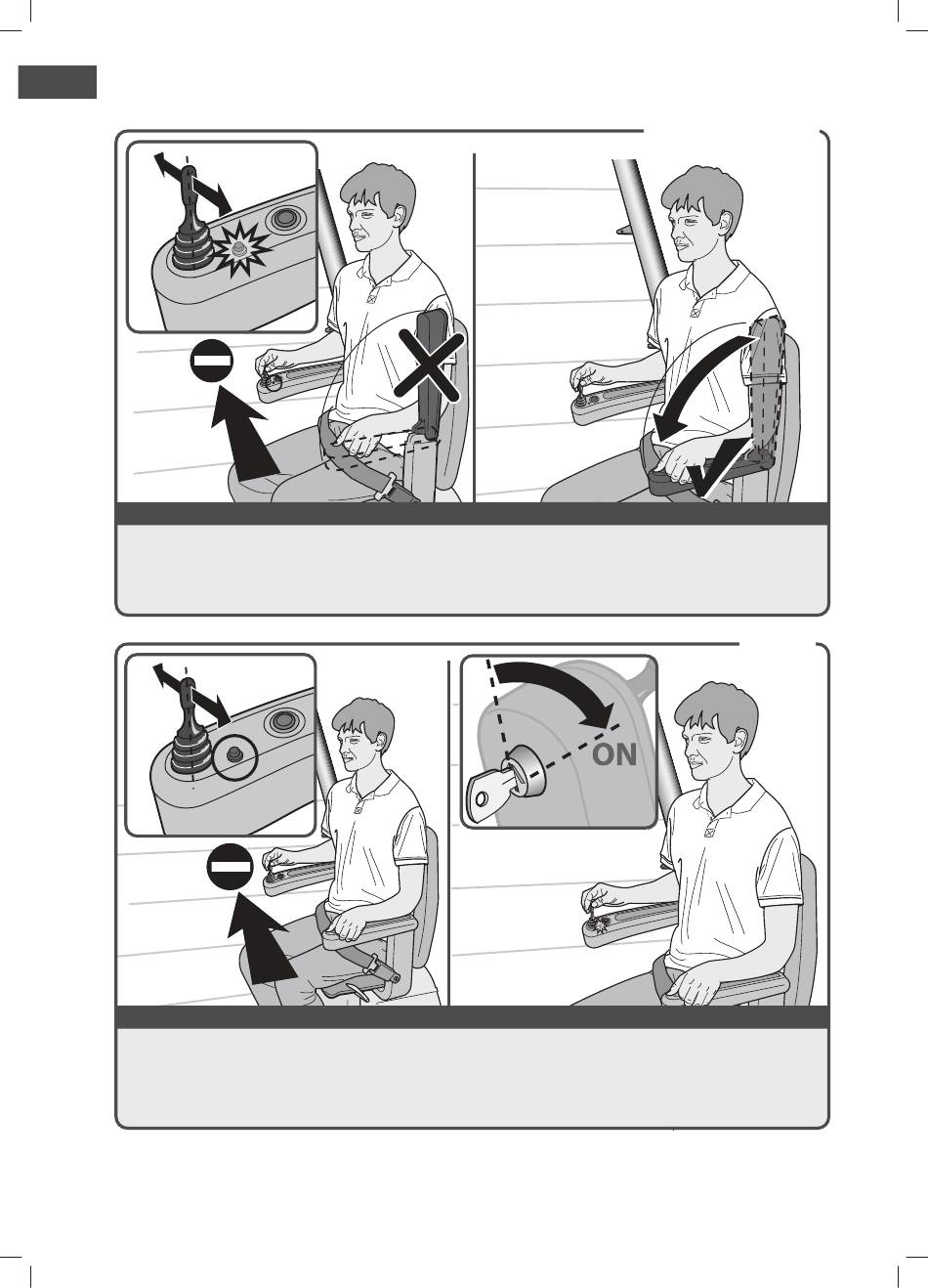 ON