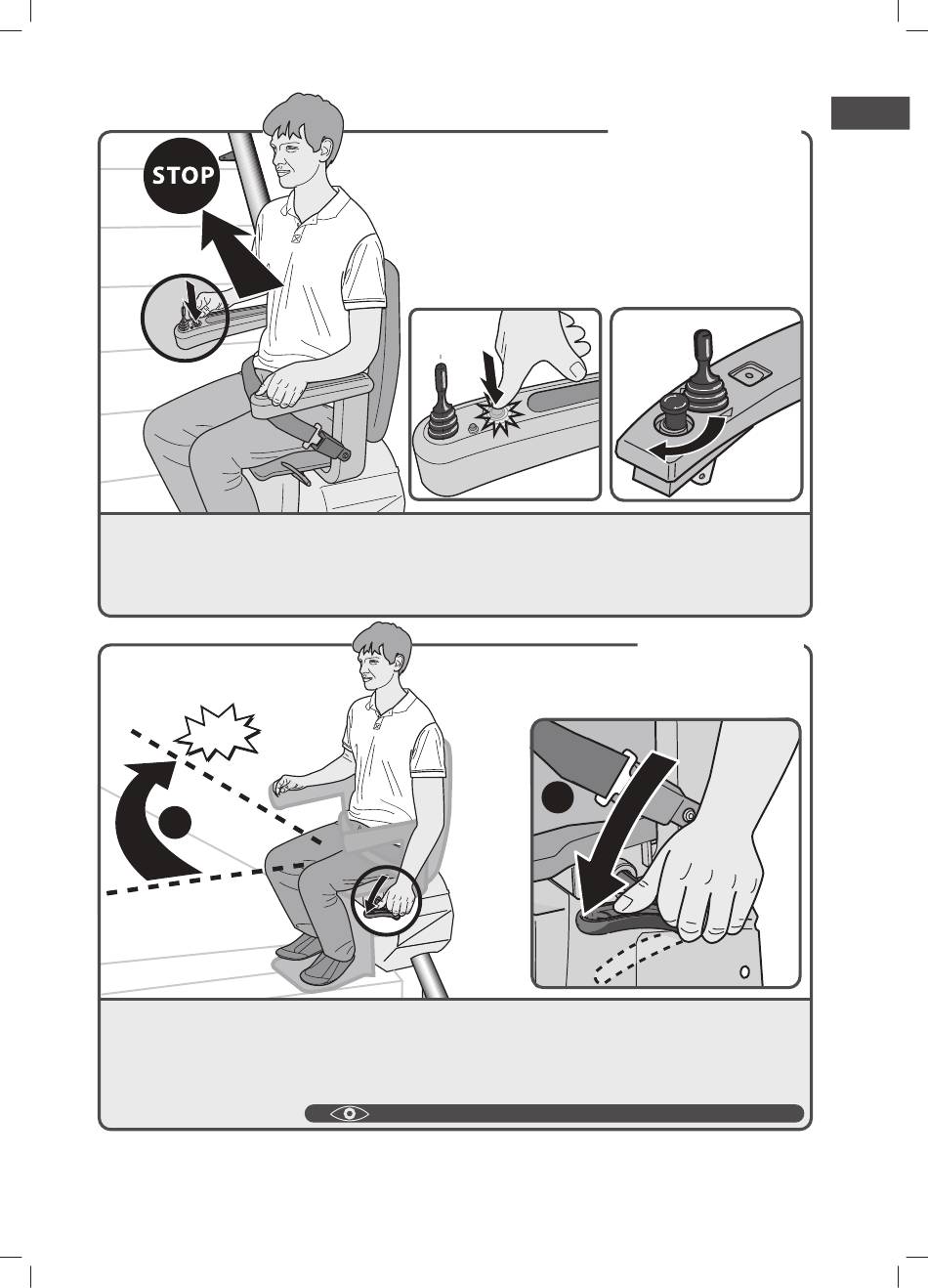 STOP