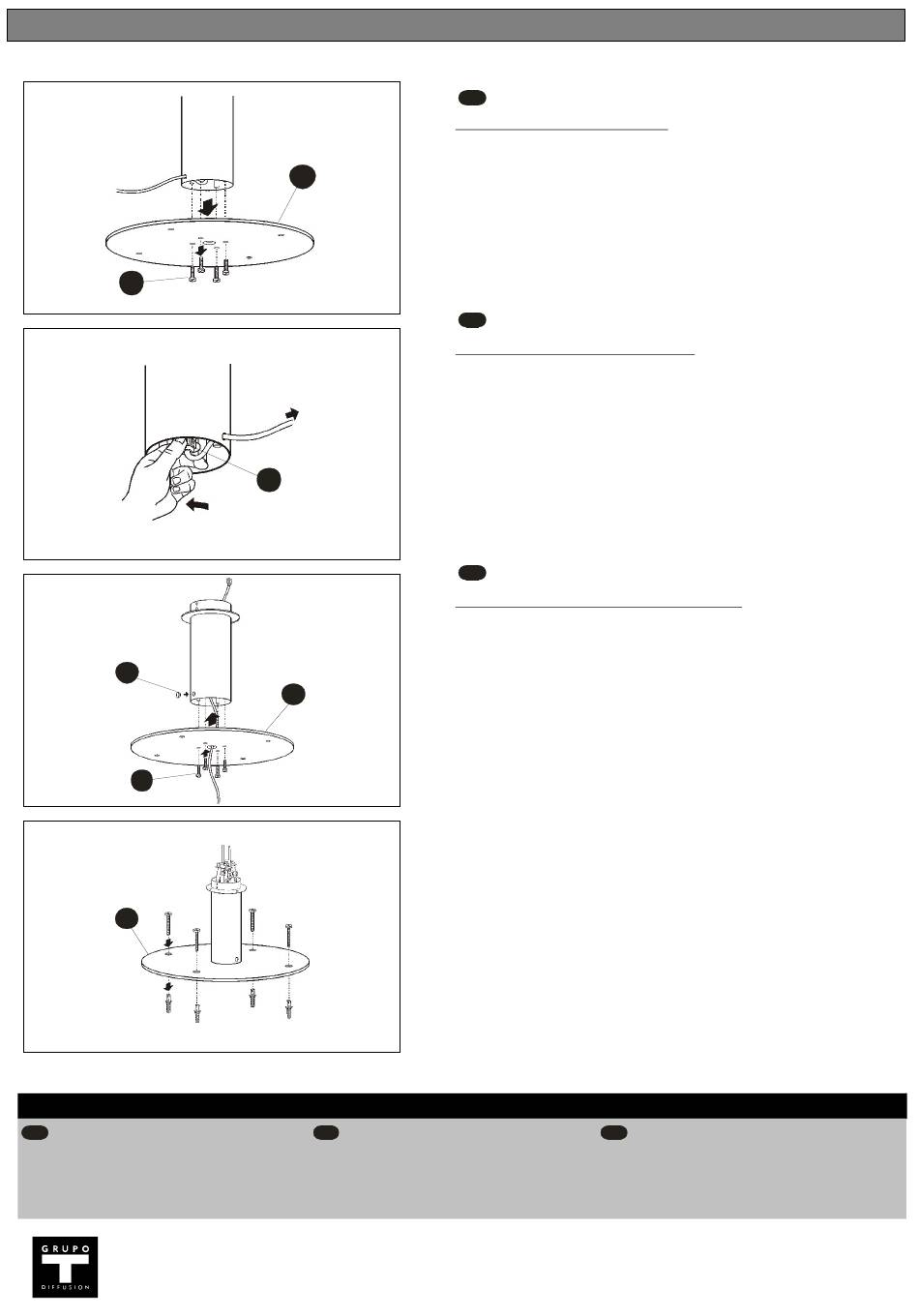 GRUPO
DIFFUSION