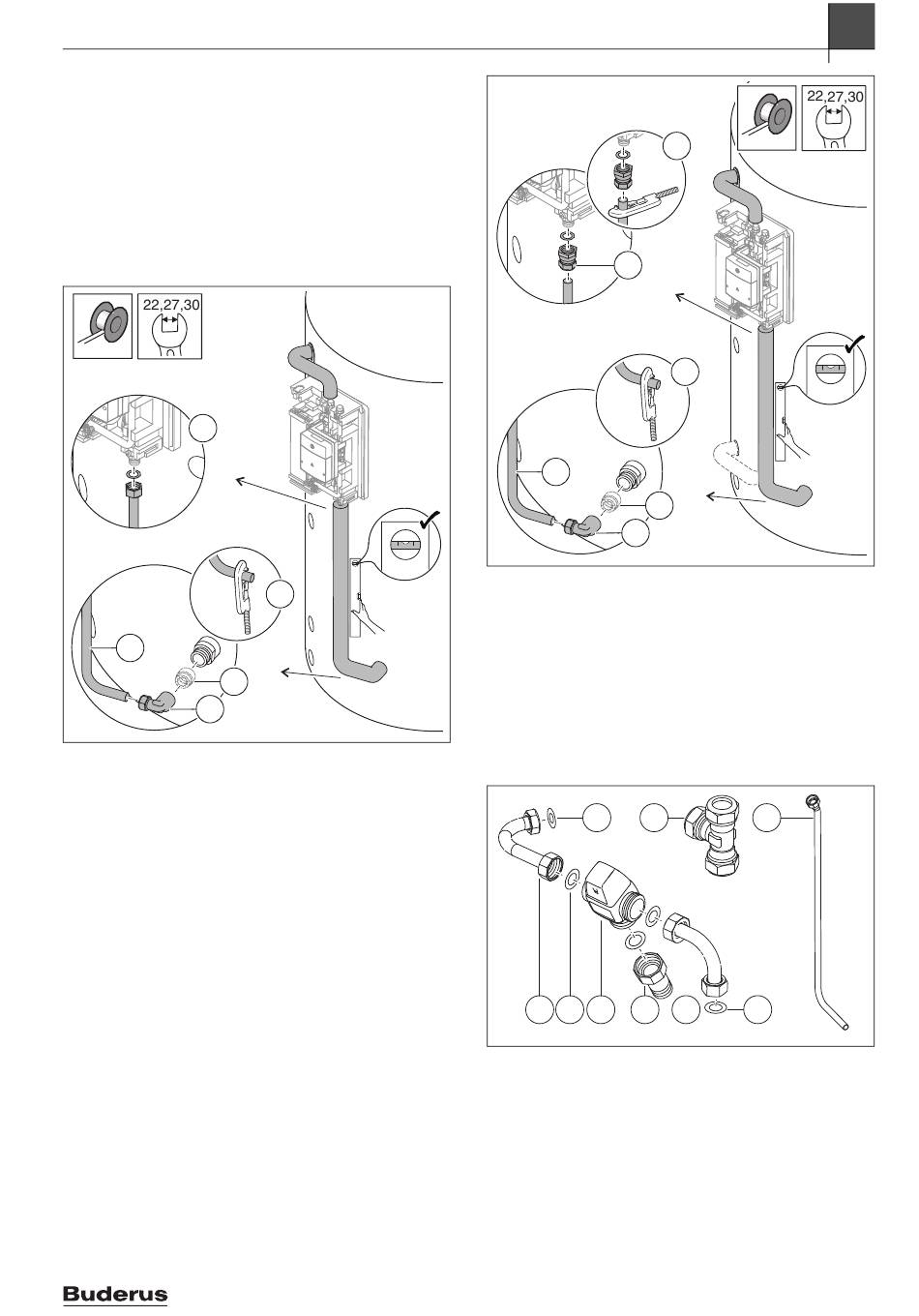 22,27,30

22,27,30

Buderus