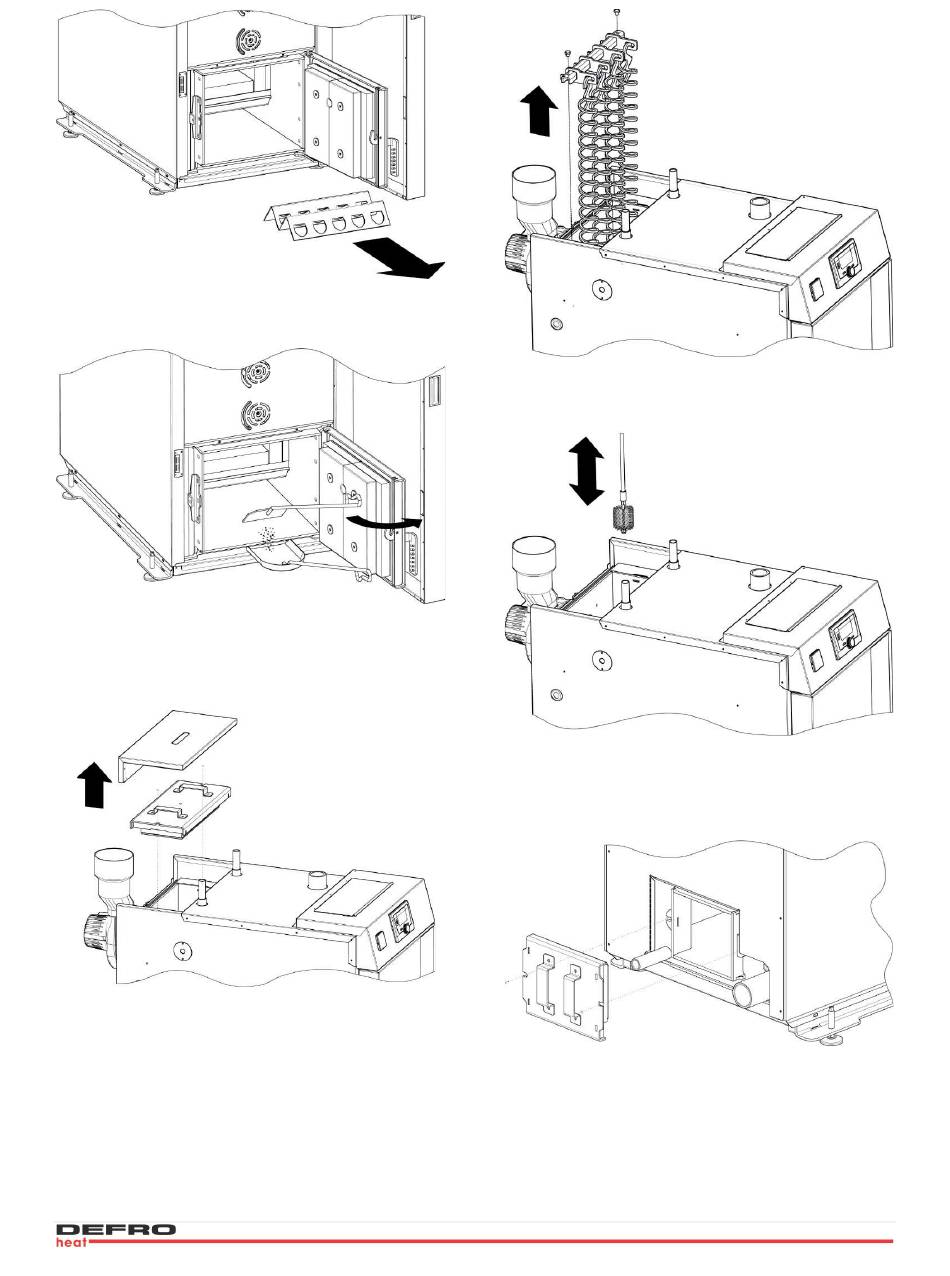 DEFRO
heat