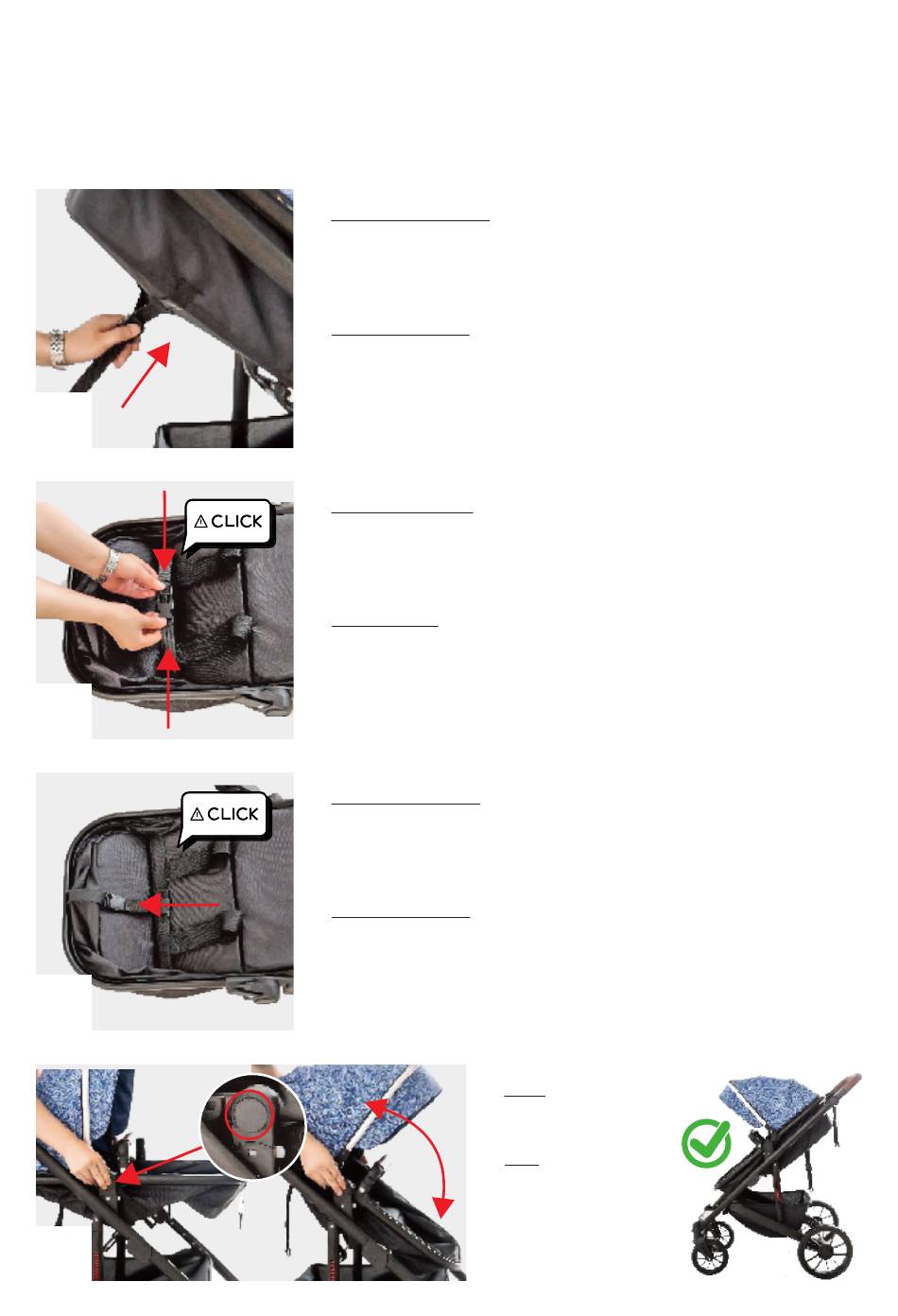 ⚠ CLICK

⚠ CLICK