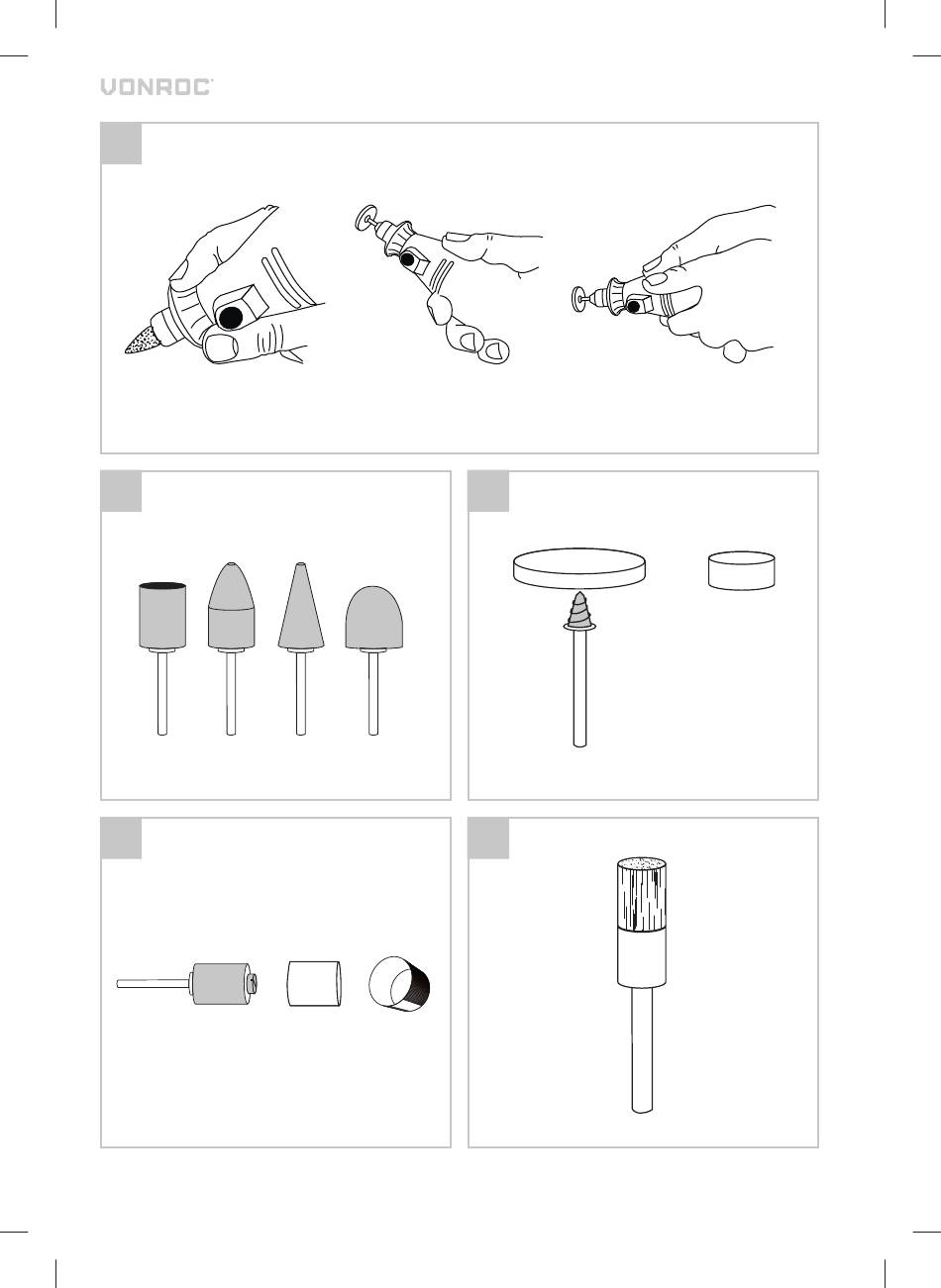 VONROC