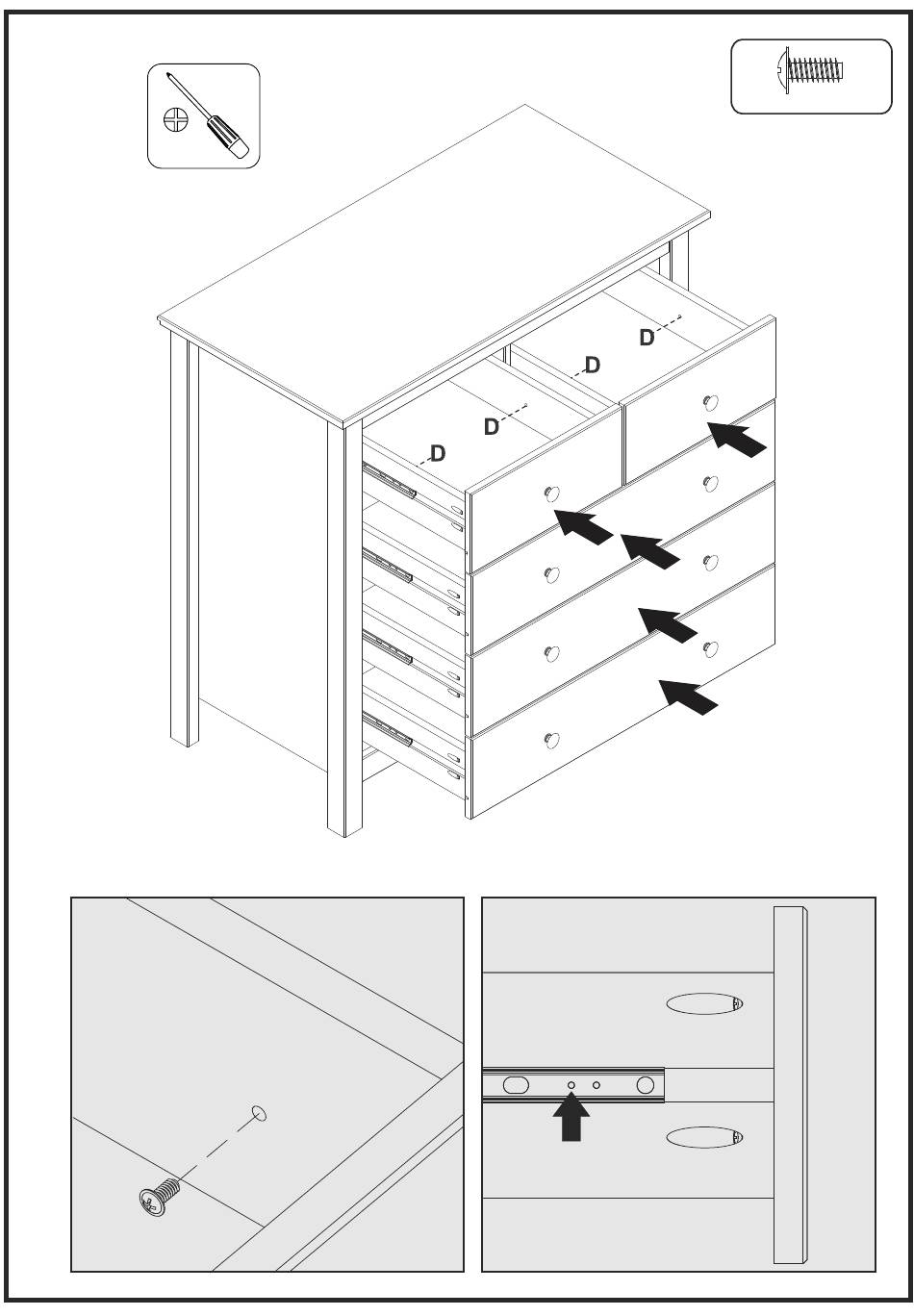 D
D
D
D