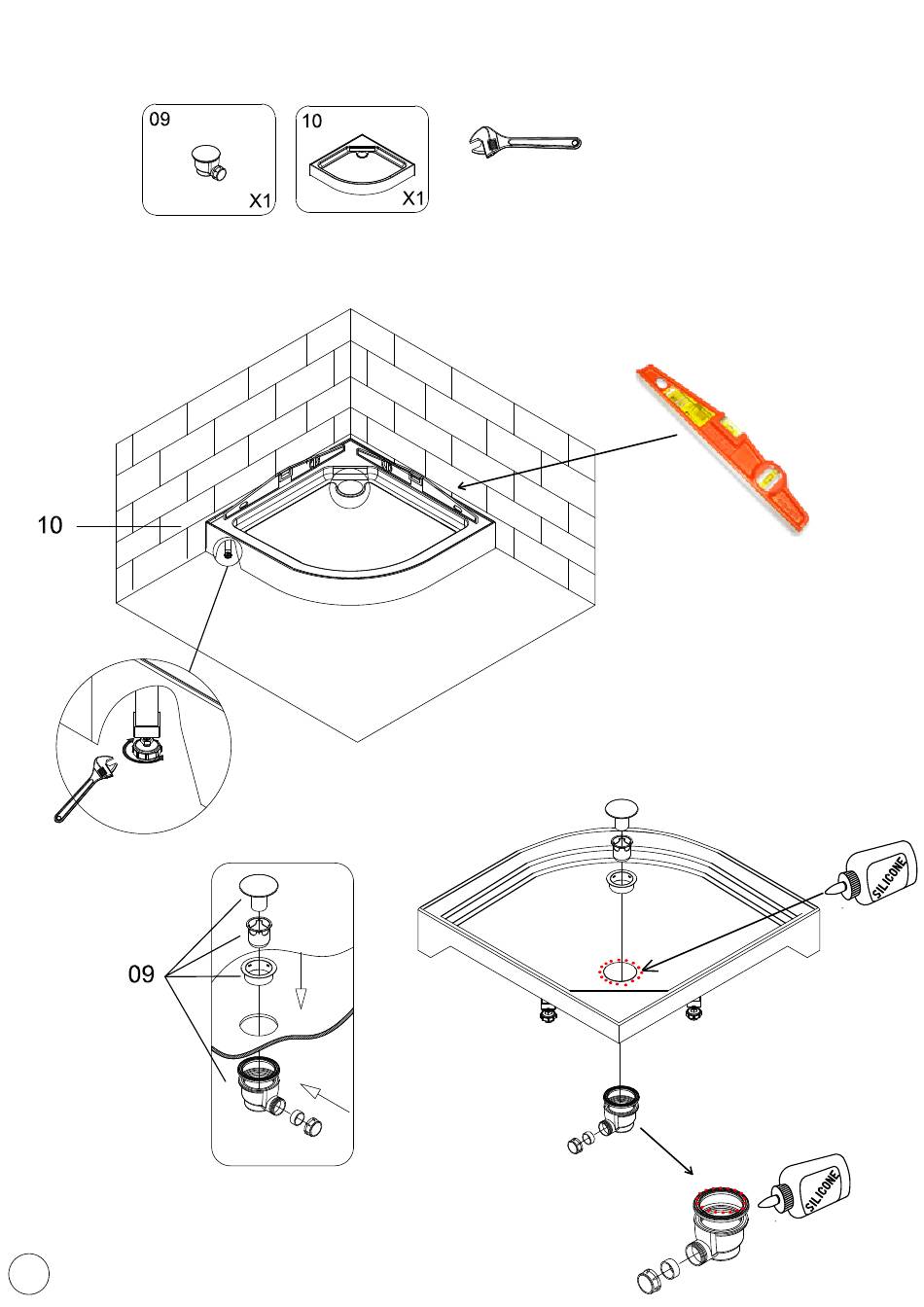 09

X1

10

X1

10

09

SILICONE

SILICONE