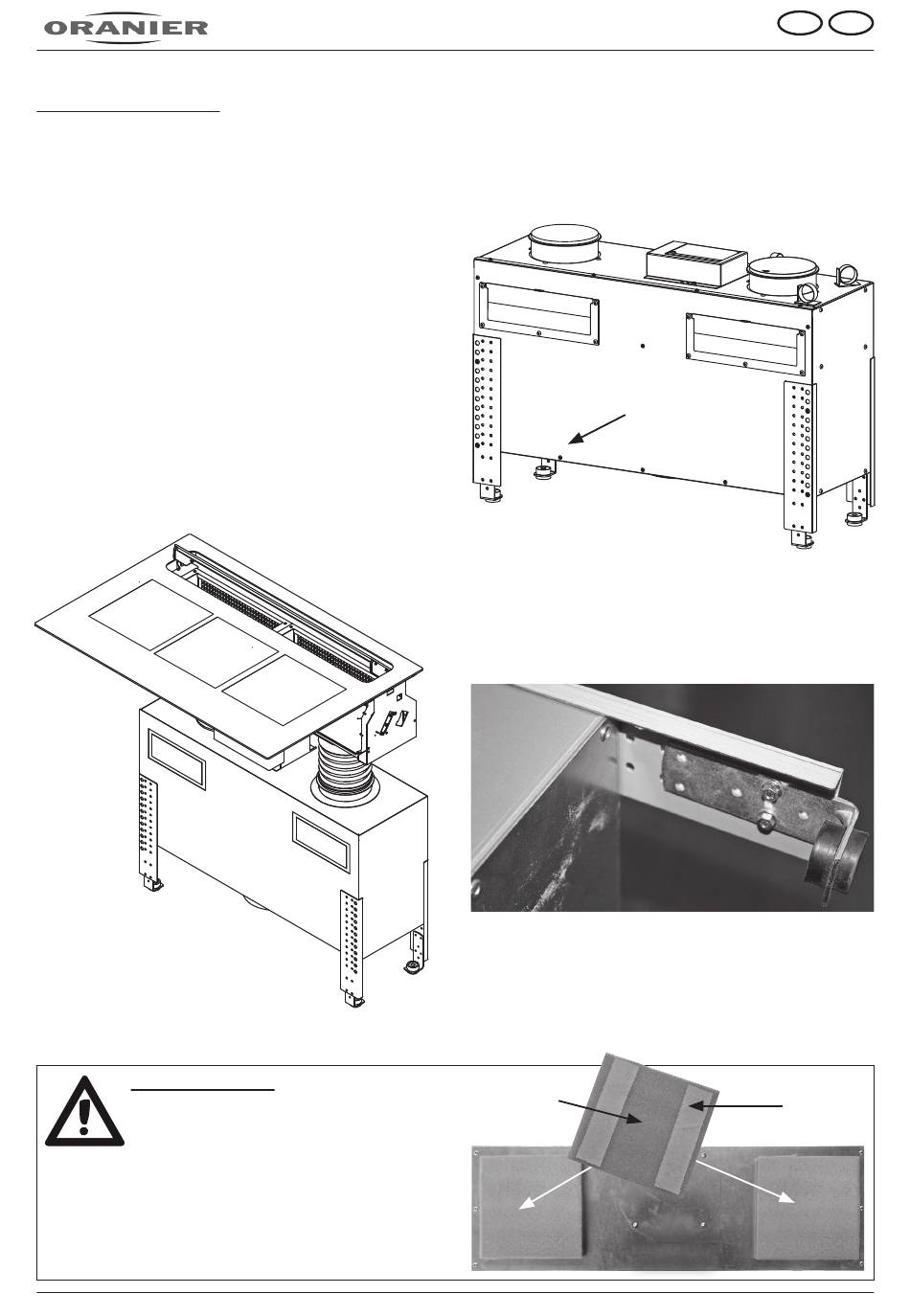 ORANIER