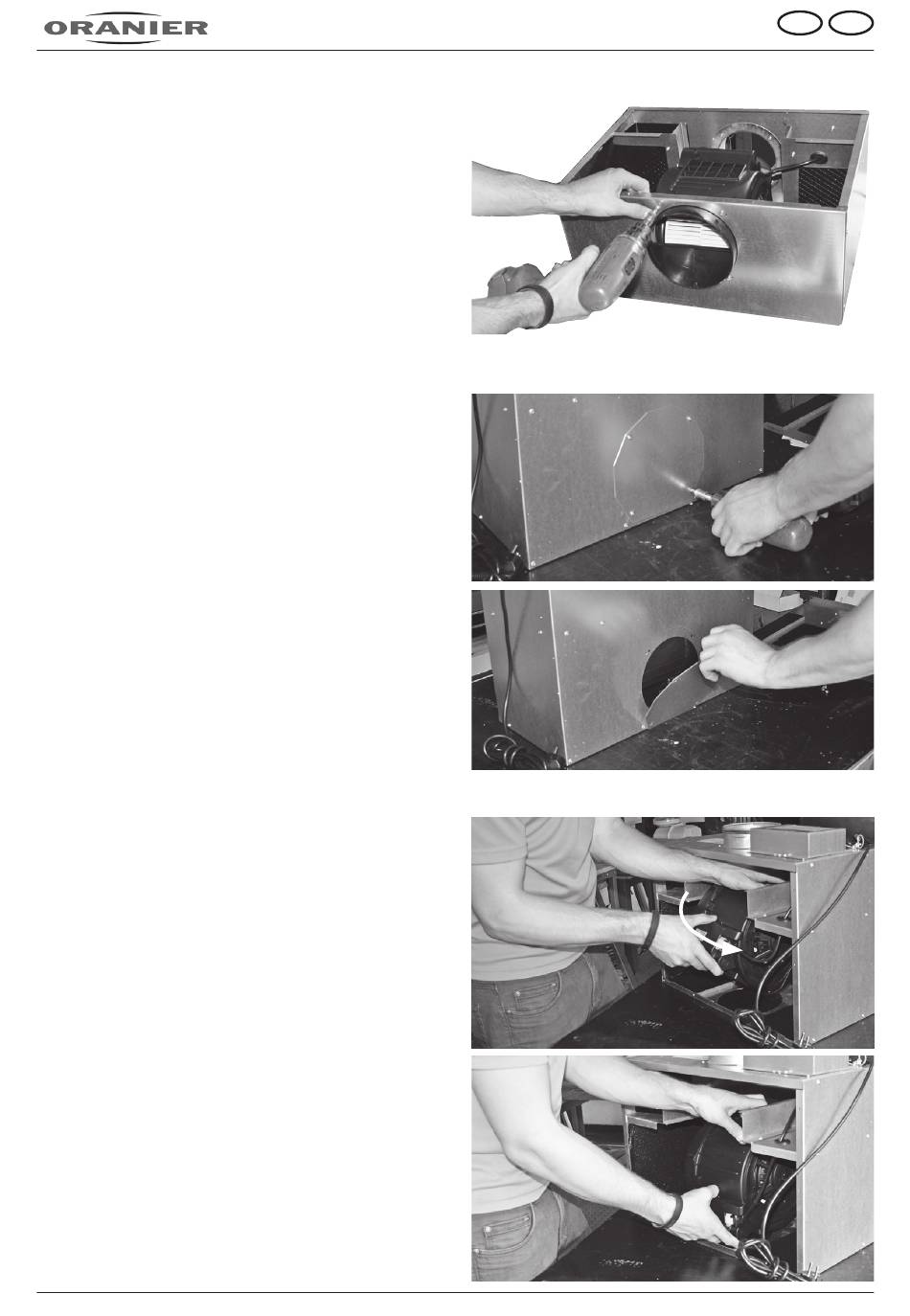 ORANIER