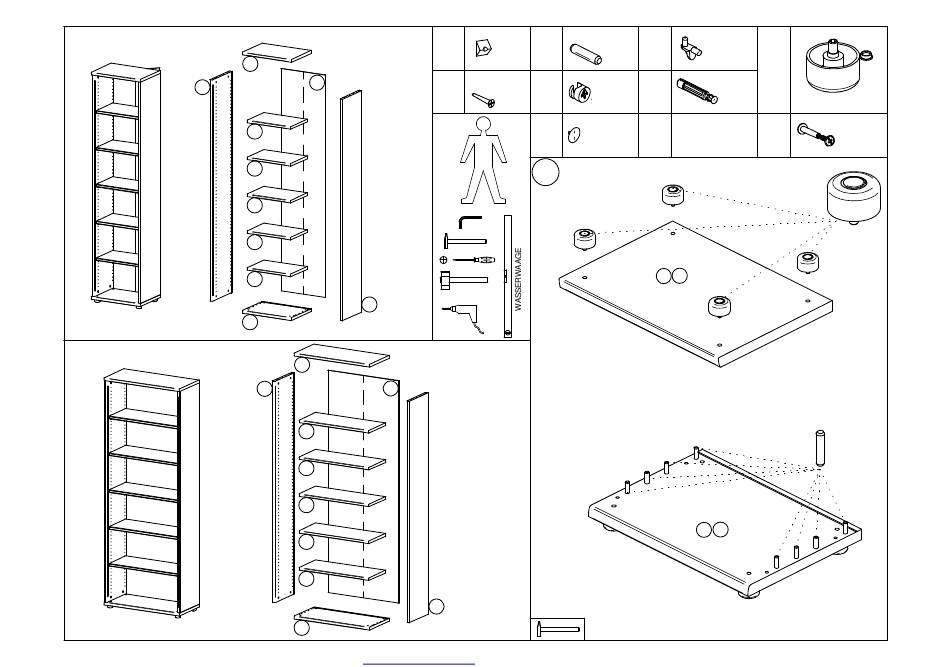 WASSERWAAGE