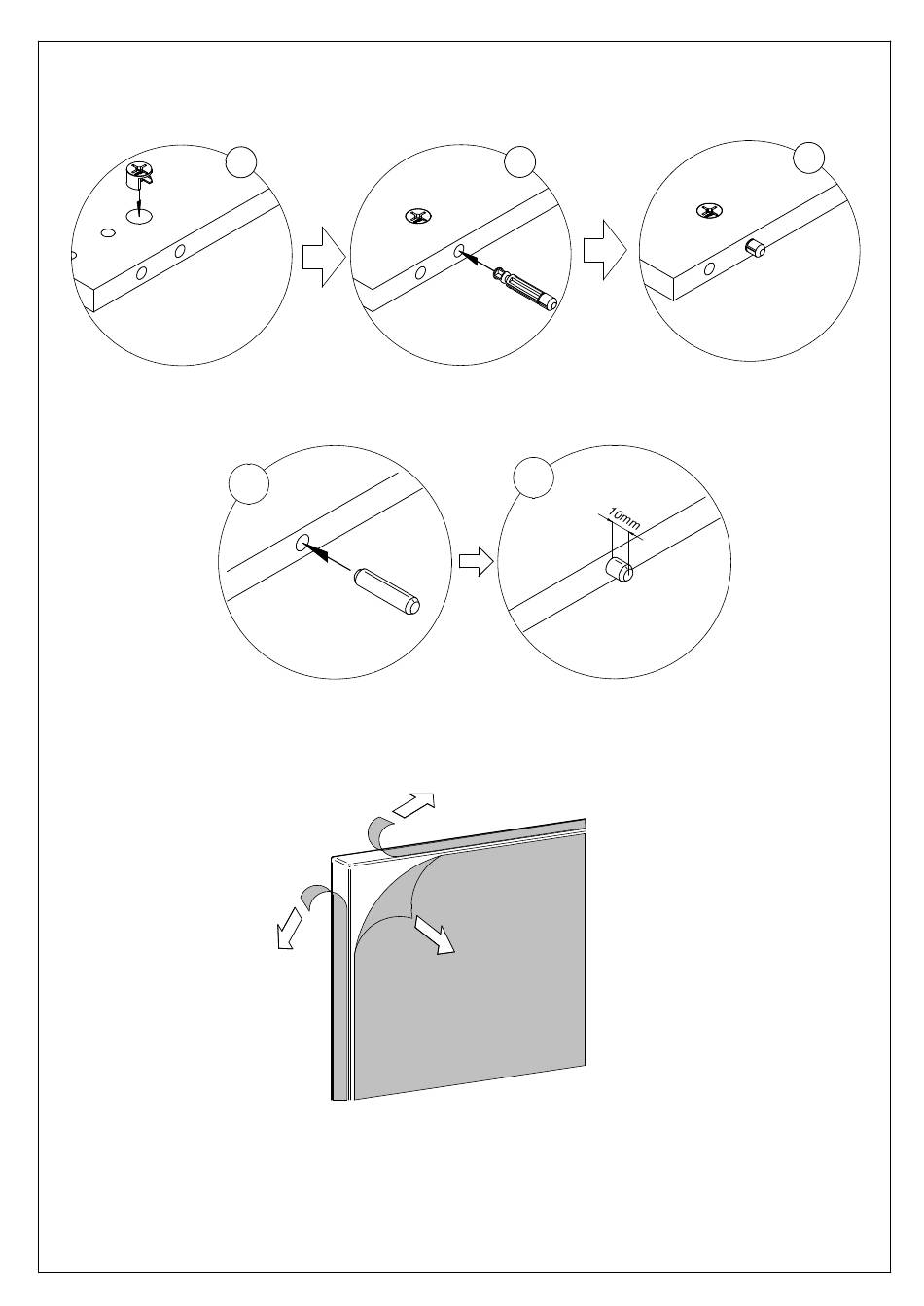 10mm