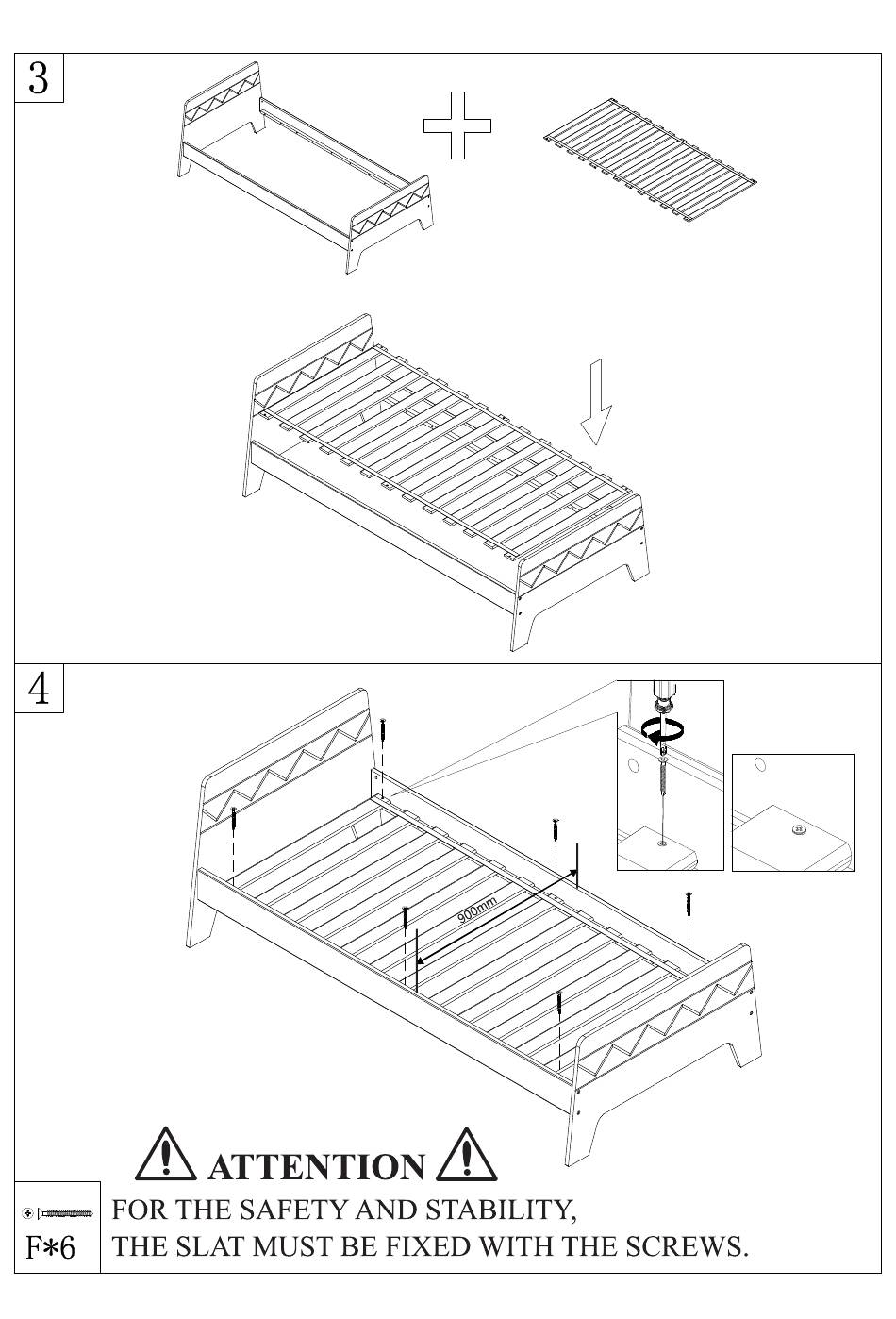 3

4

900mm

ATTENTION

F*6

FOR THE SAFETY AND STABILITY,
THE SLAT MUST BE FIXED WITH THE SCREWS.