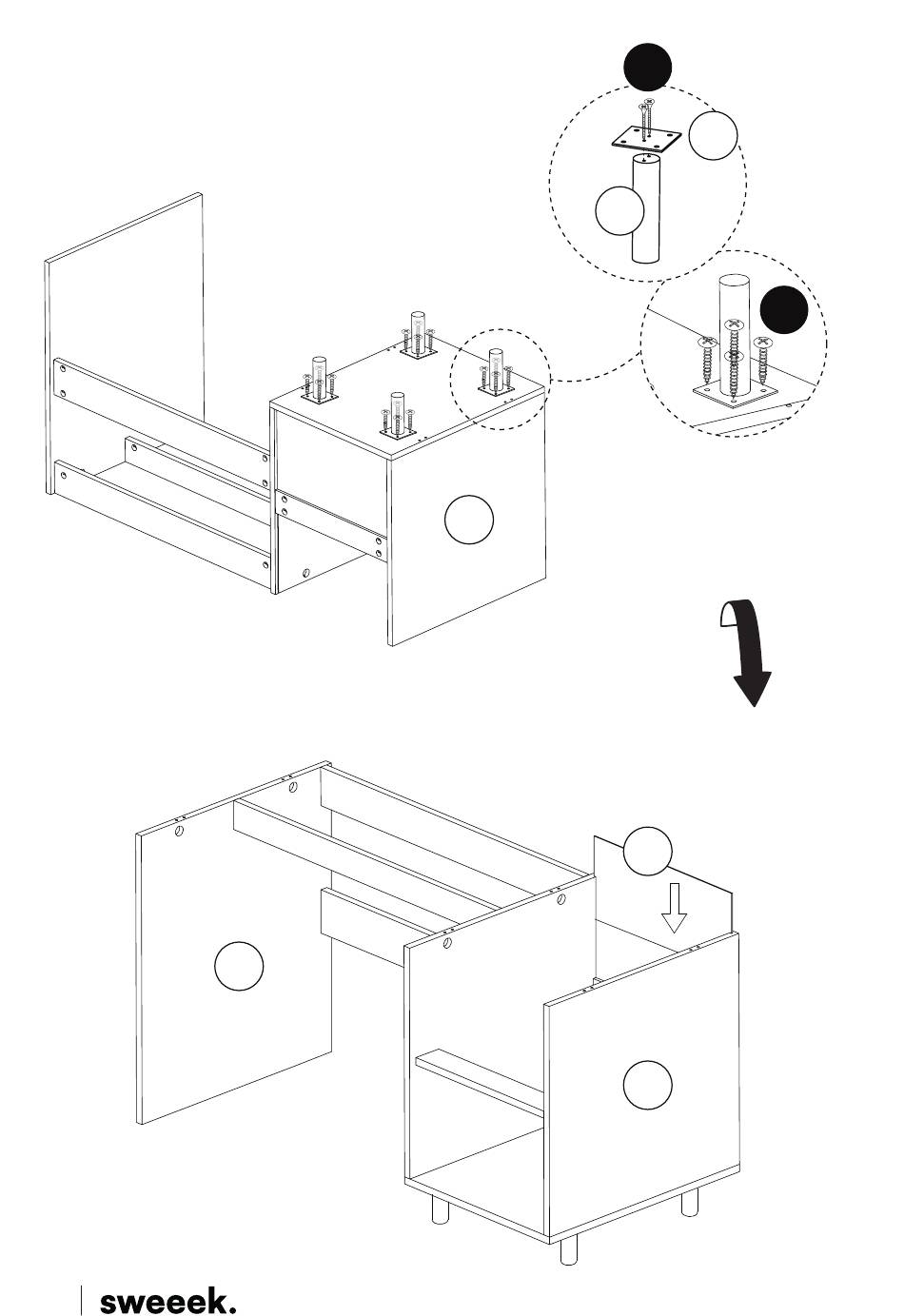 sweeek.