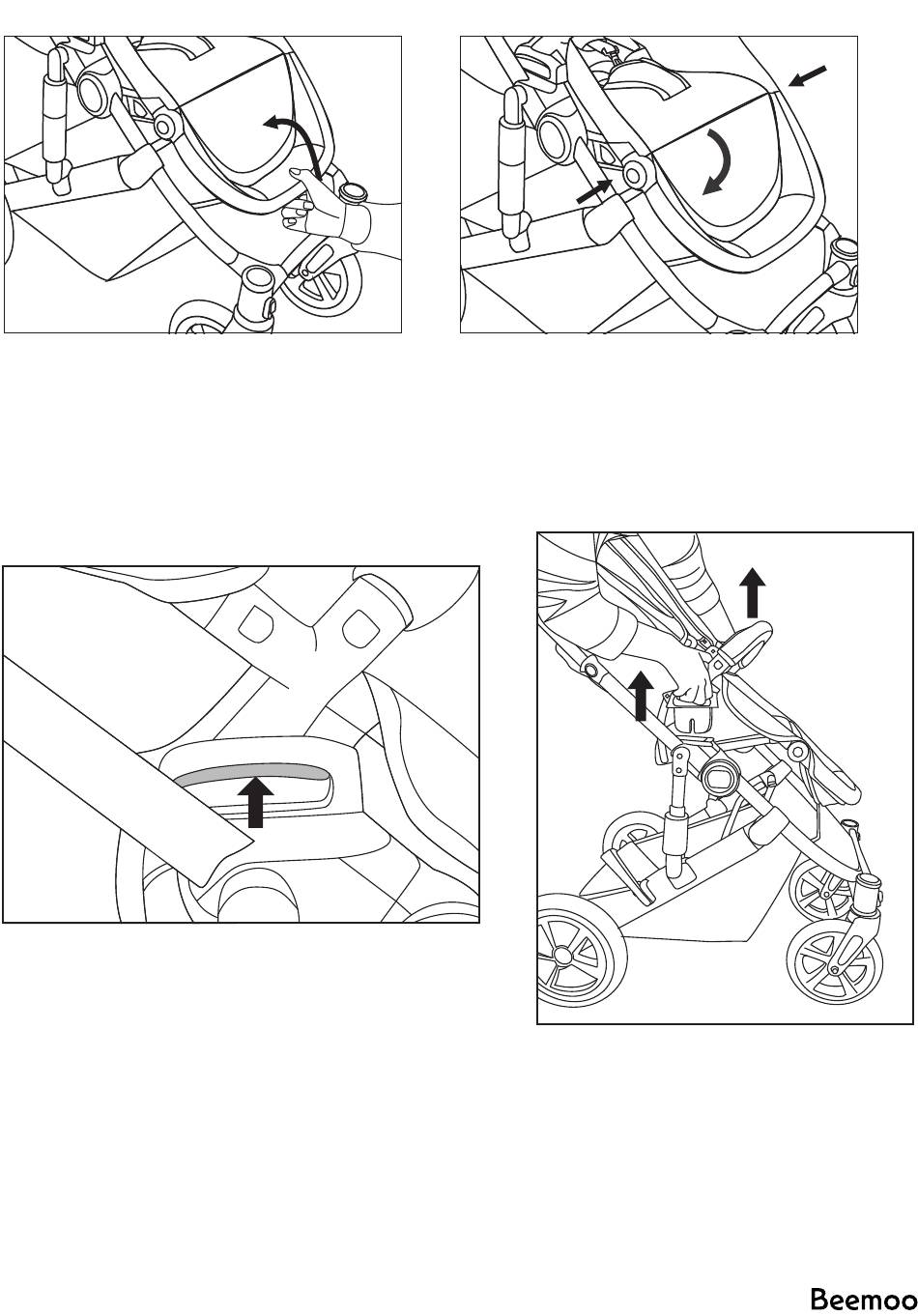 Beemoo