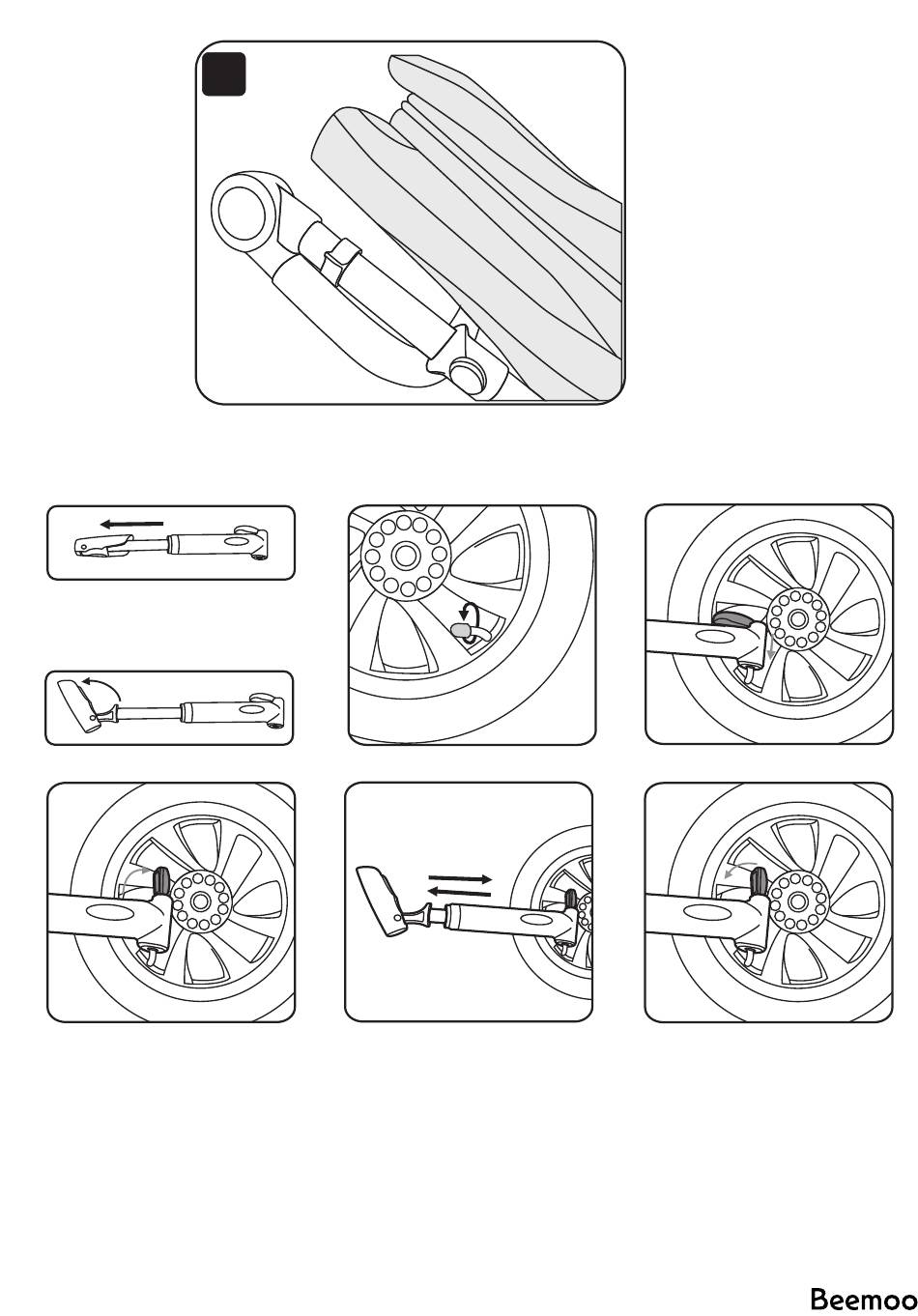 Beemoo