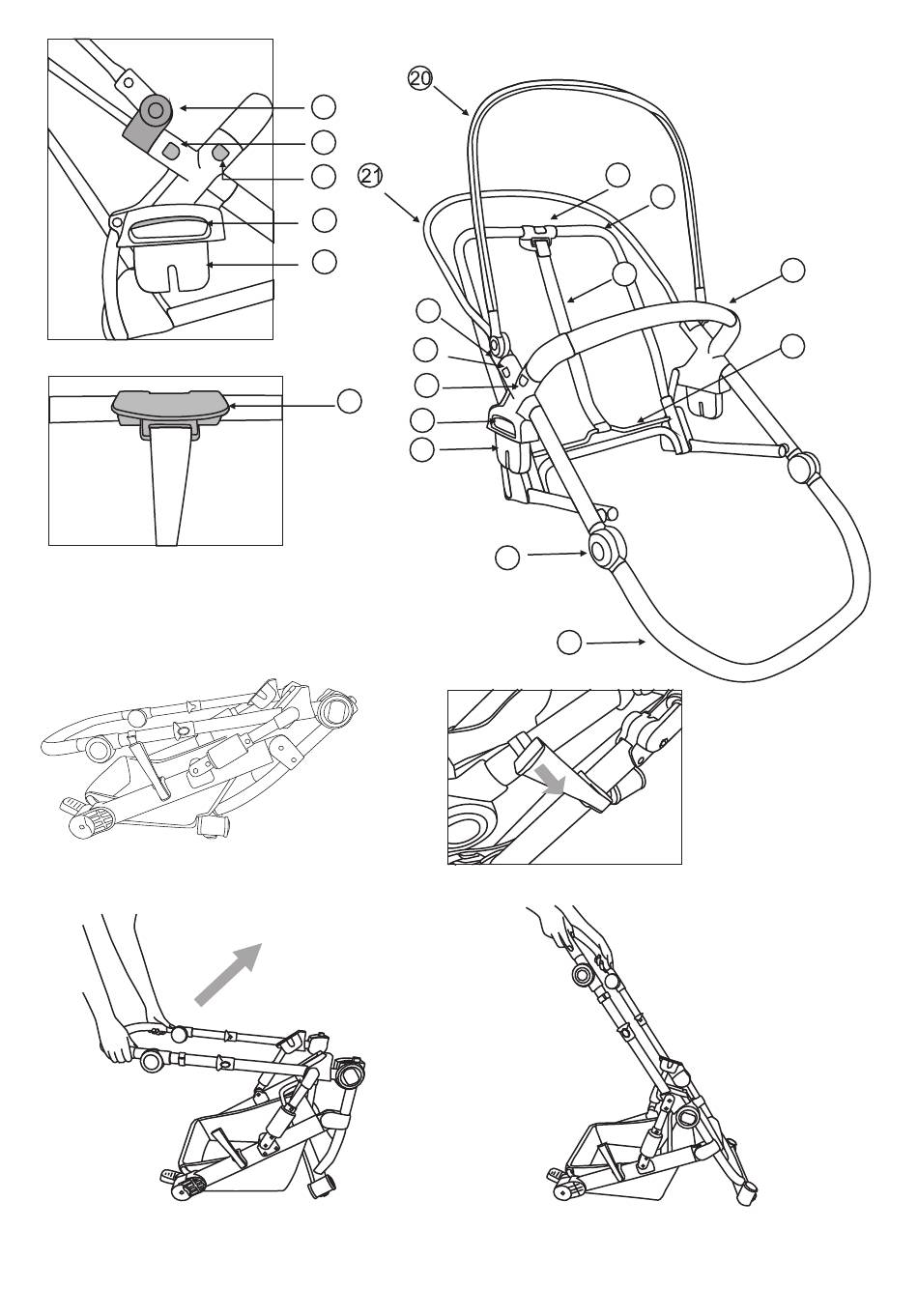 20

21