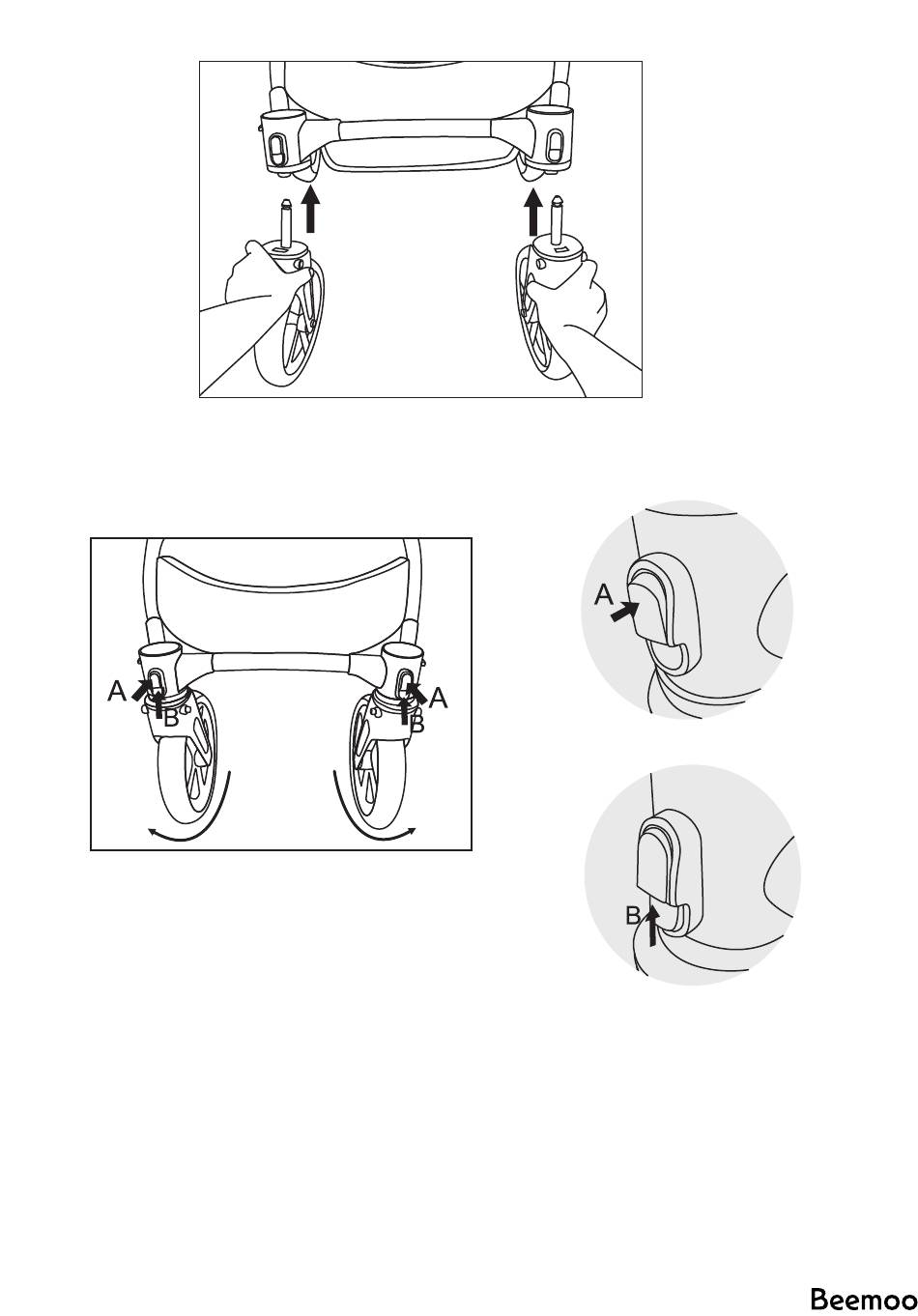 A
B
A
B
A
B
Beemoo