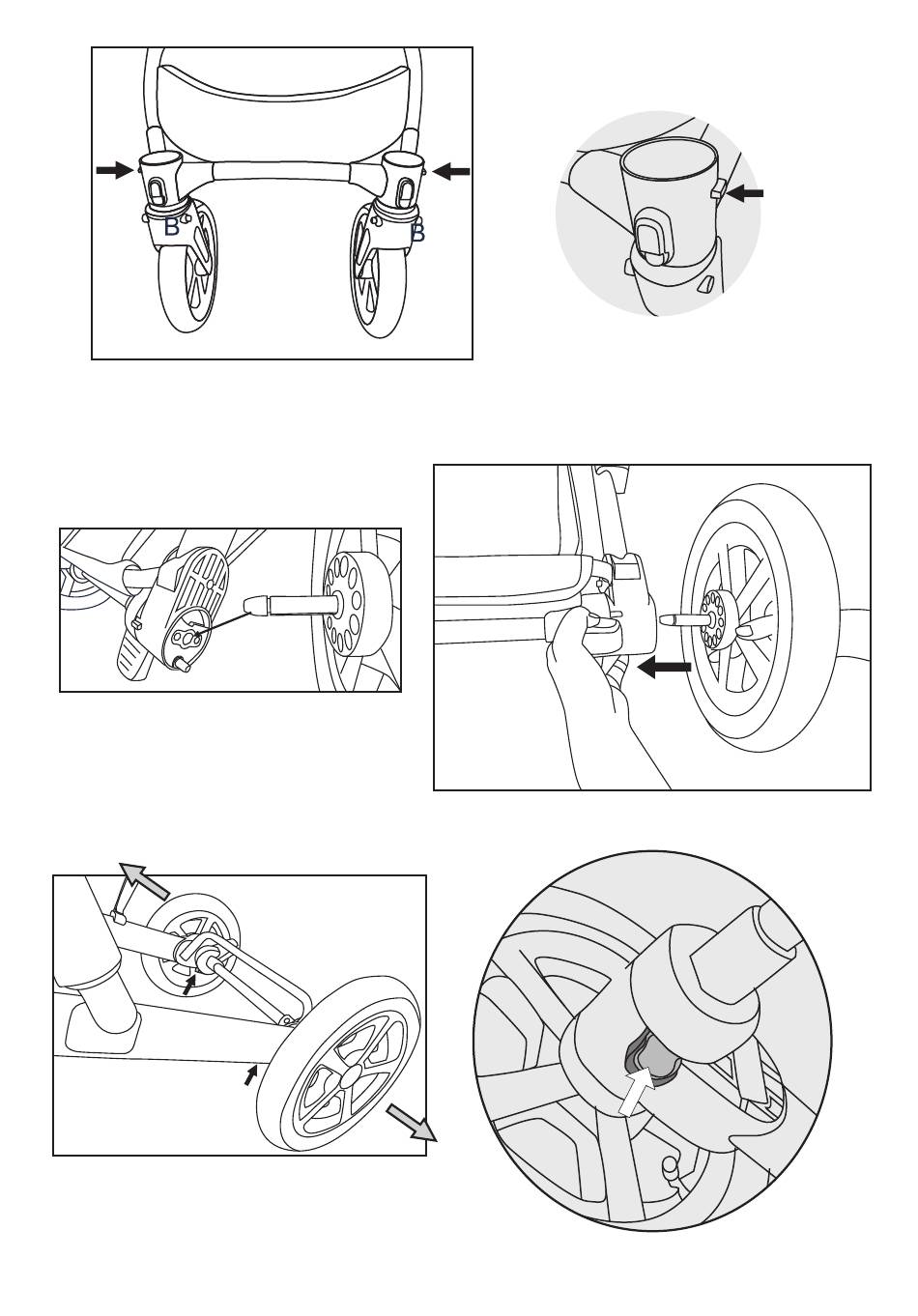 B
B