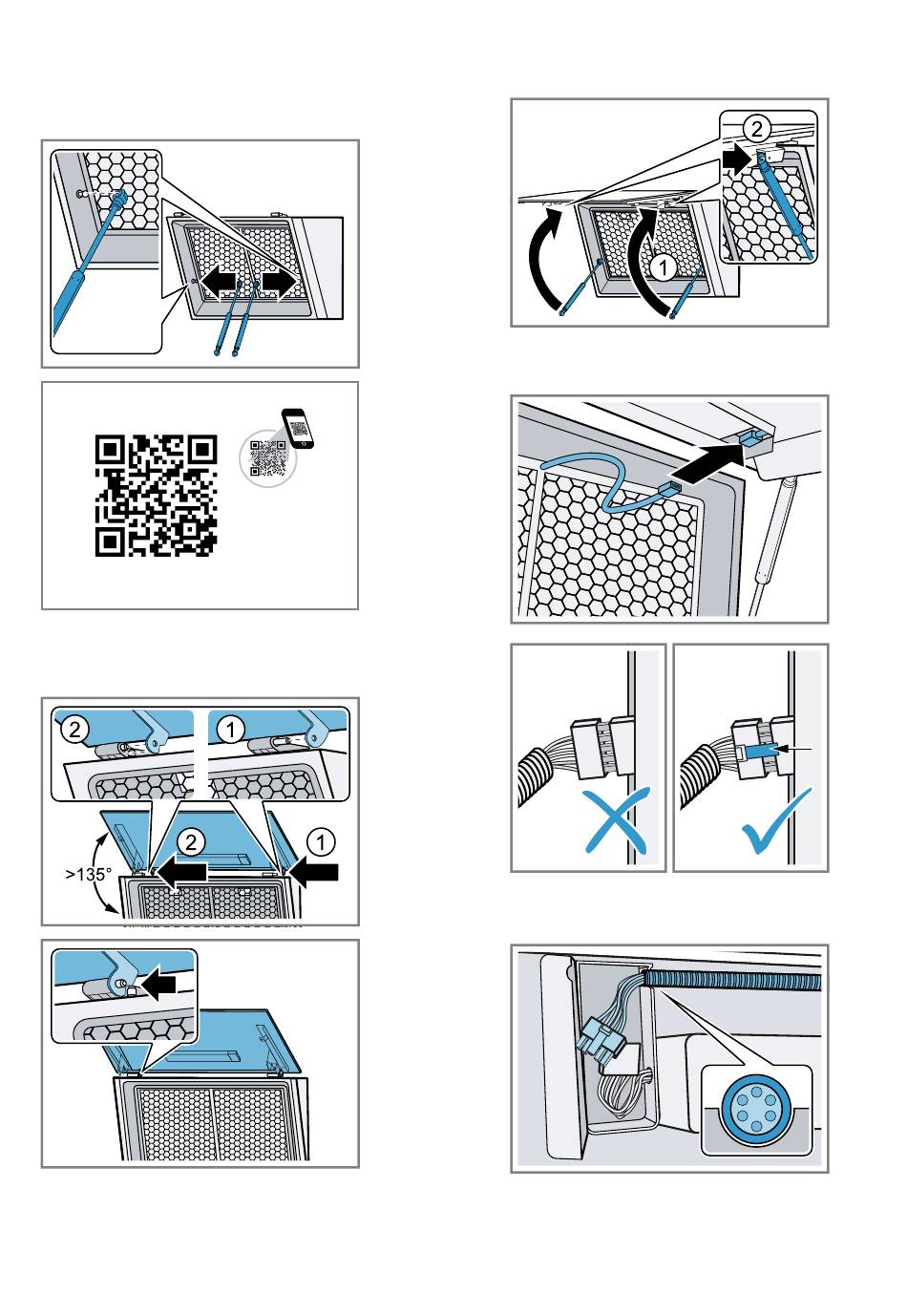 2
1

2
1
2
1
>135°