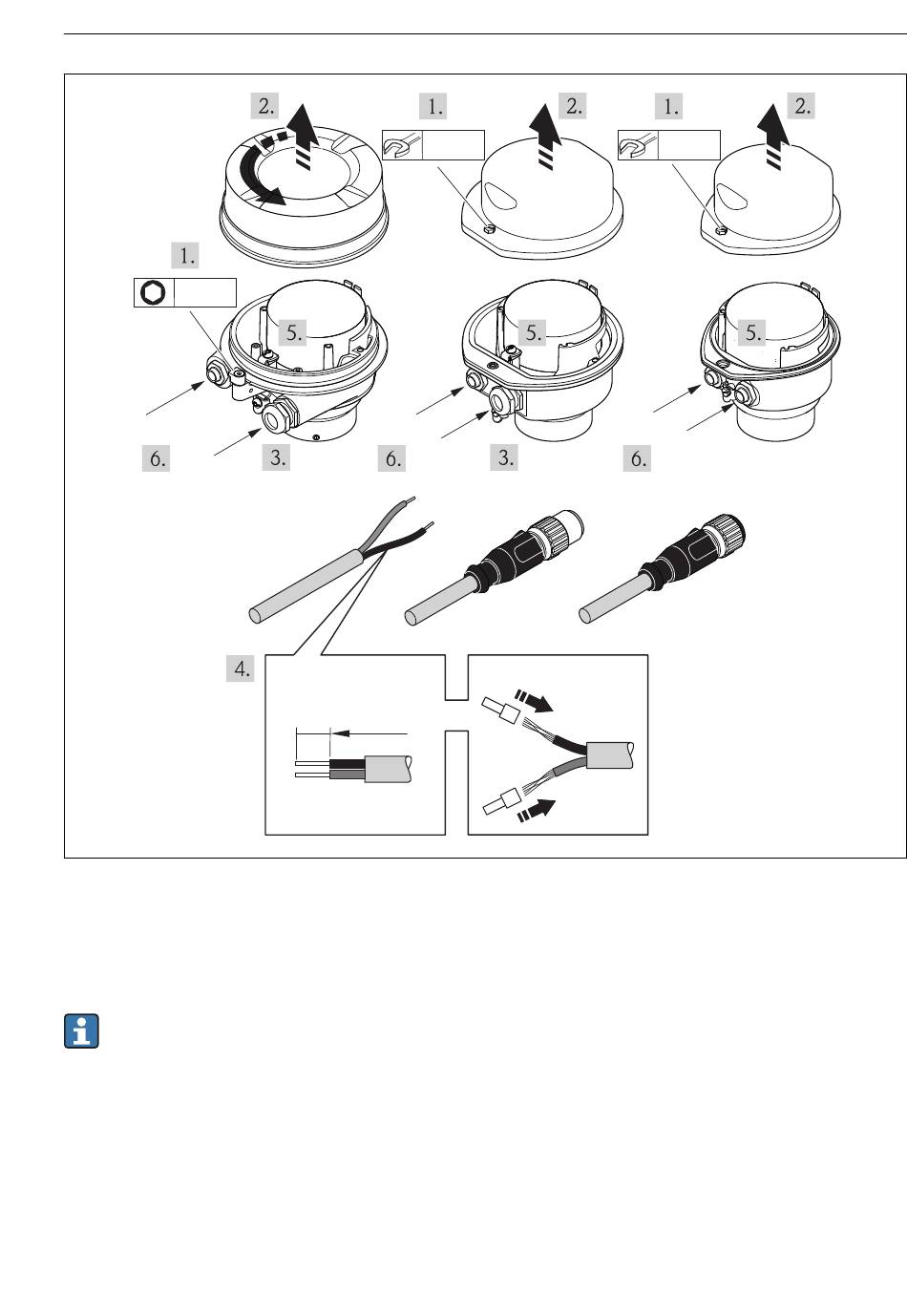 2.
1.
2.
1.
2.
1.
5.
5.
5.
6.
3.
6.
3.
6.
4.