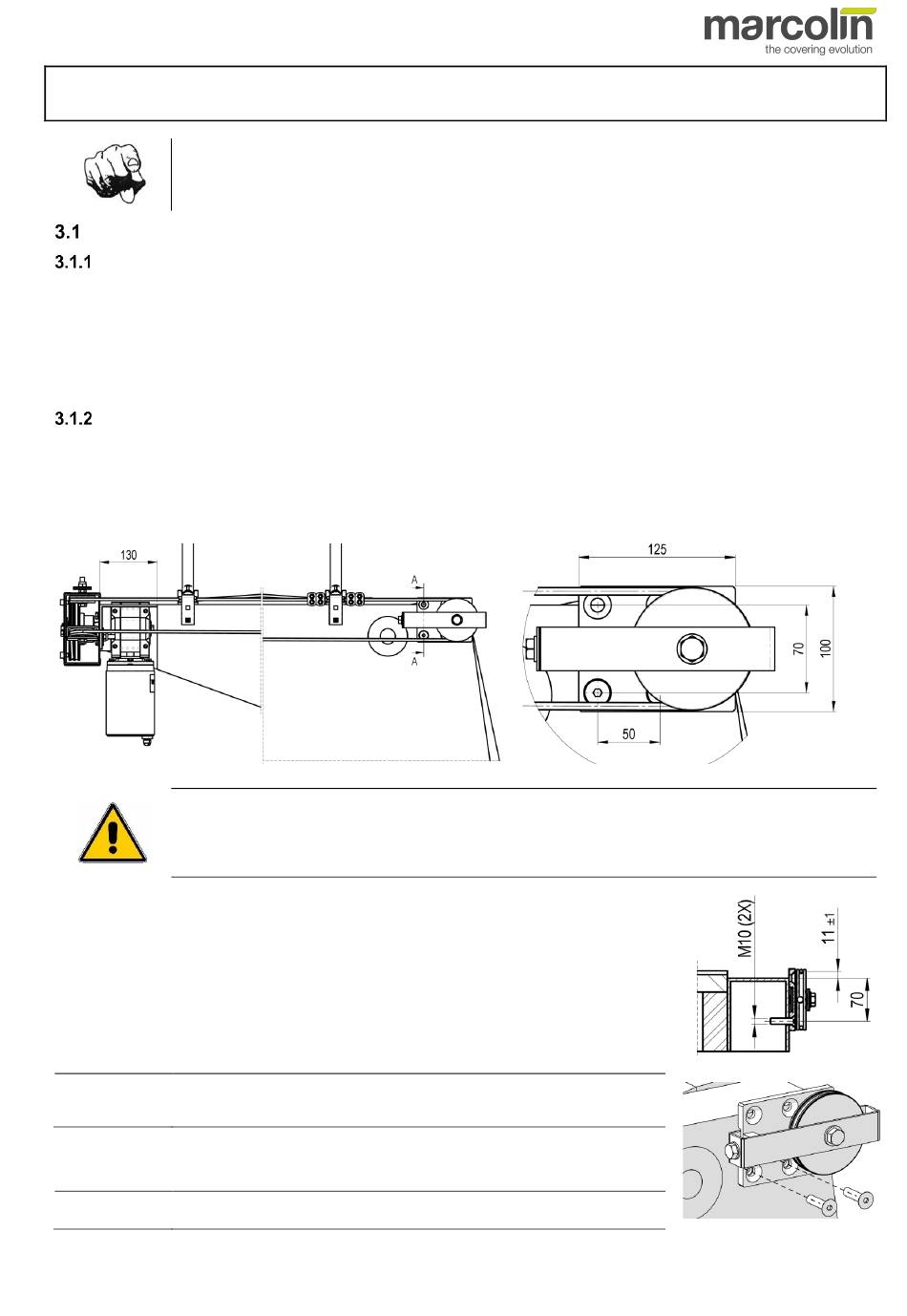 marcolin
the covering evolution

3.1
3.1.1
3.1.2

130
A
A
125
70
100
50

M10 (2X)
11 ±1
70