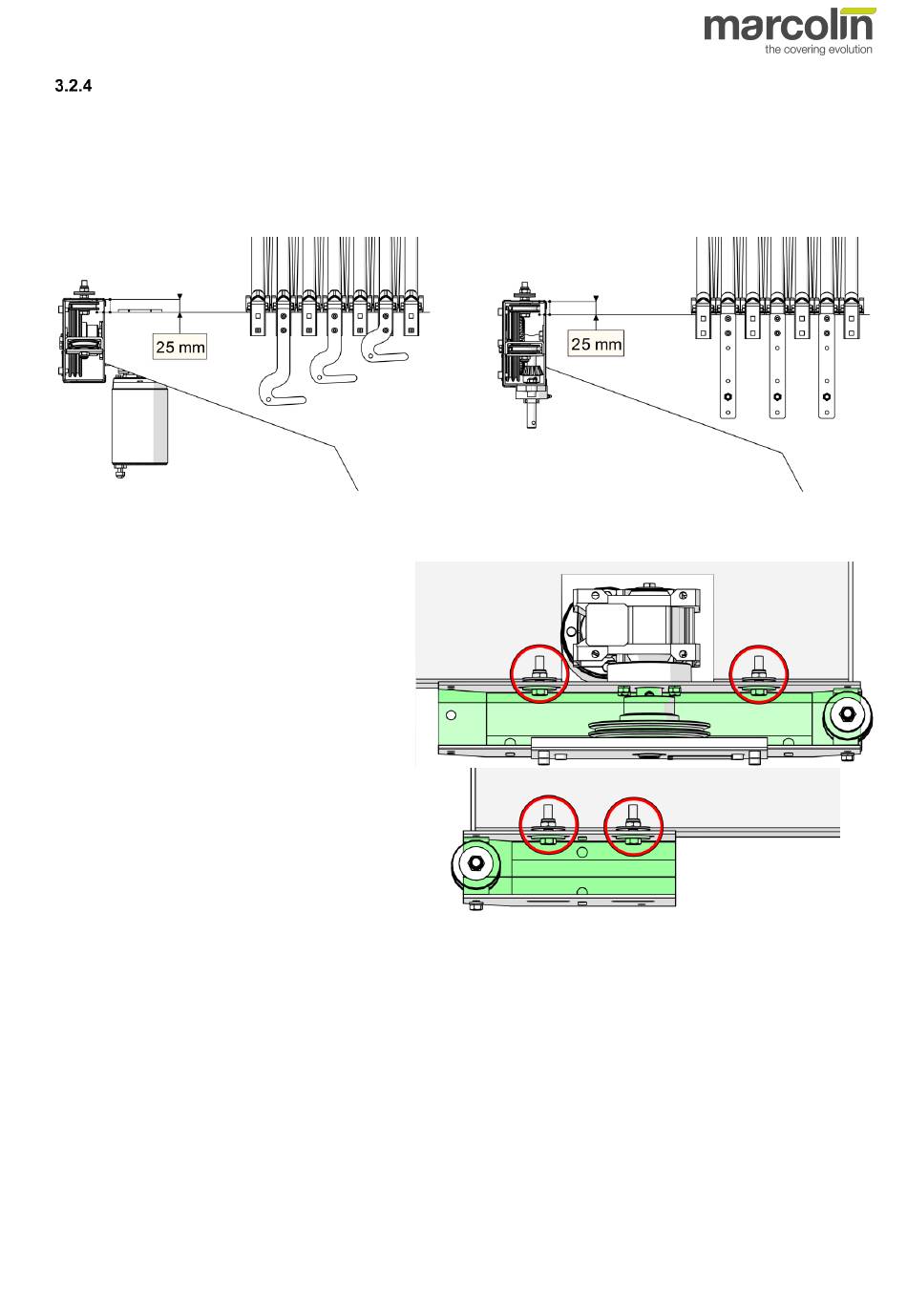 marcolin
the covering evolution

3.2.4

25 mm

25 mm