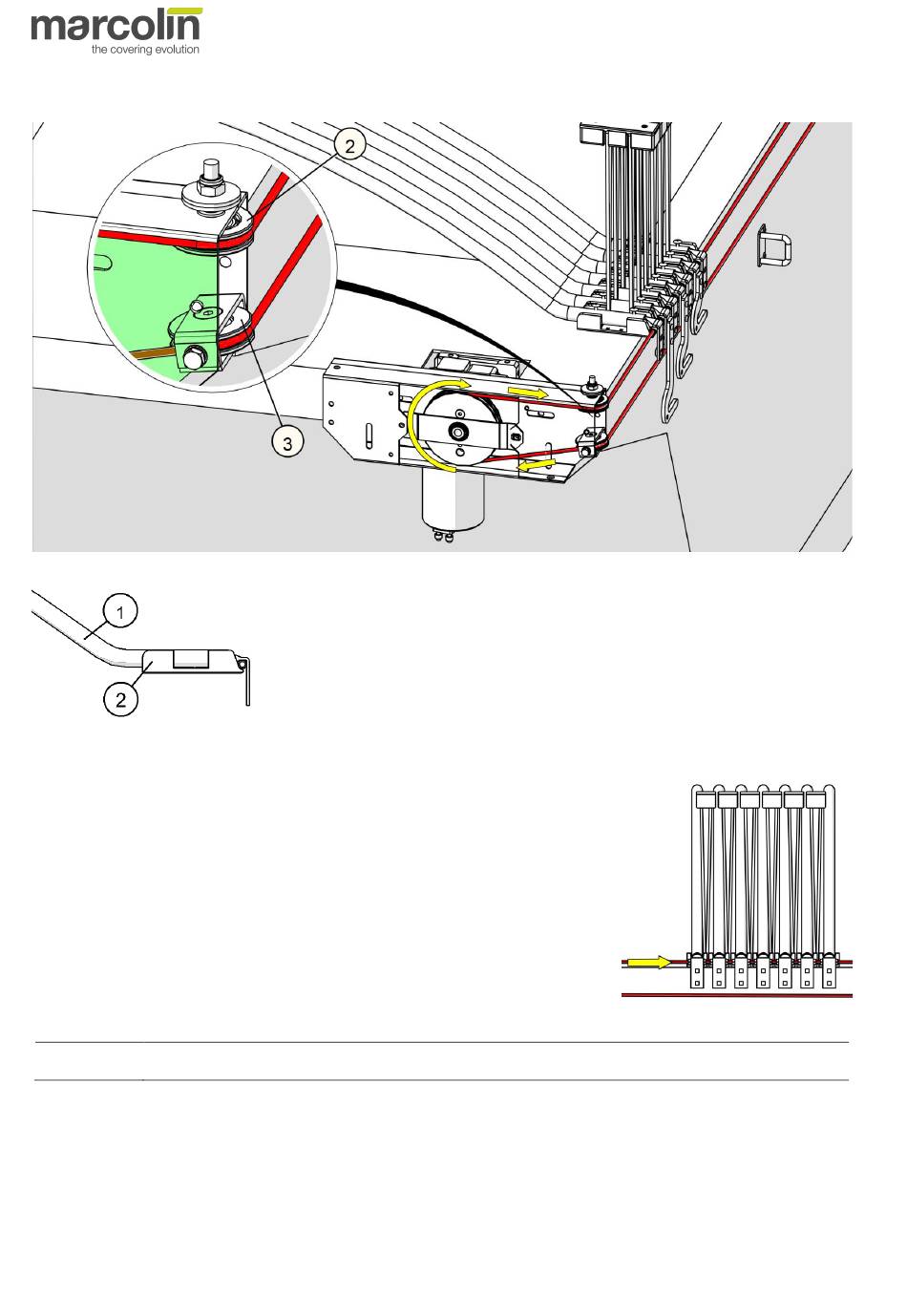 marcolin
the covering evolution

2

3

1

2