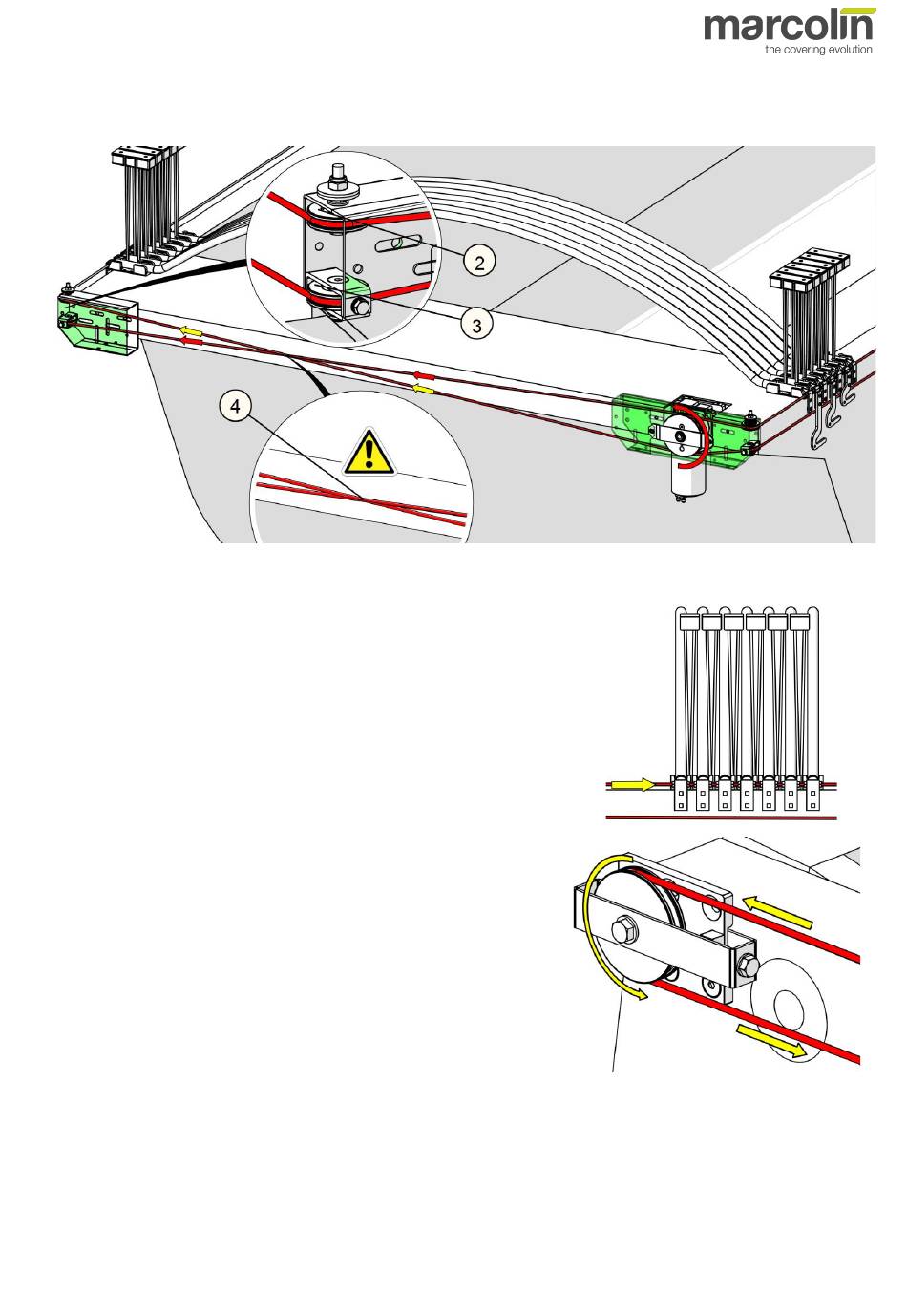 marcolin
the covering evolution

2

3

4