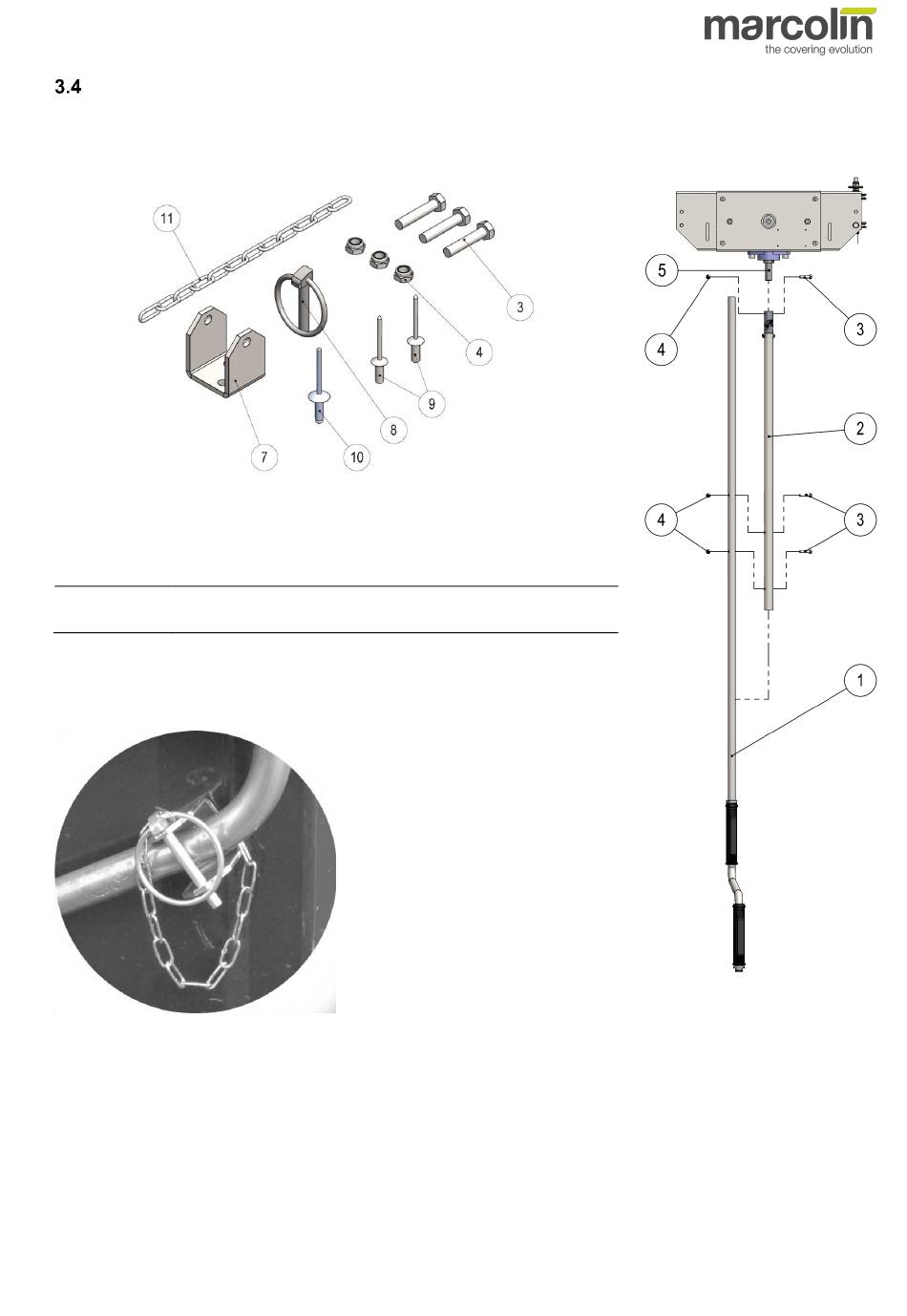 marcolin
the covering evolution

3.4

11
3
4
9
8
7
10

5
4
3
2
4
3
1