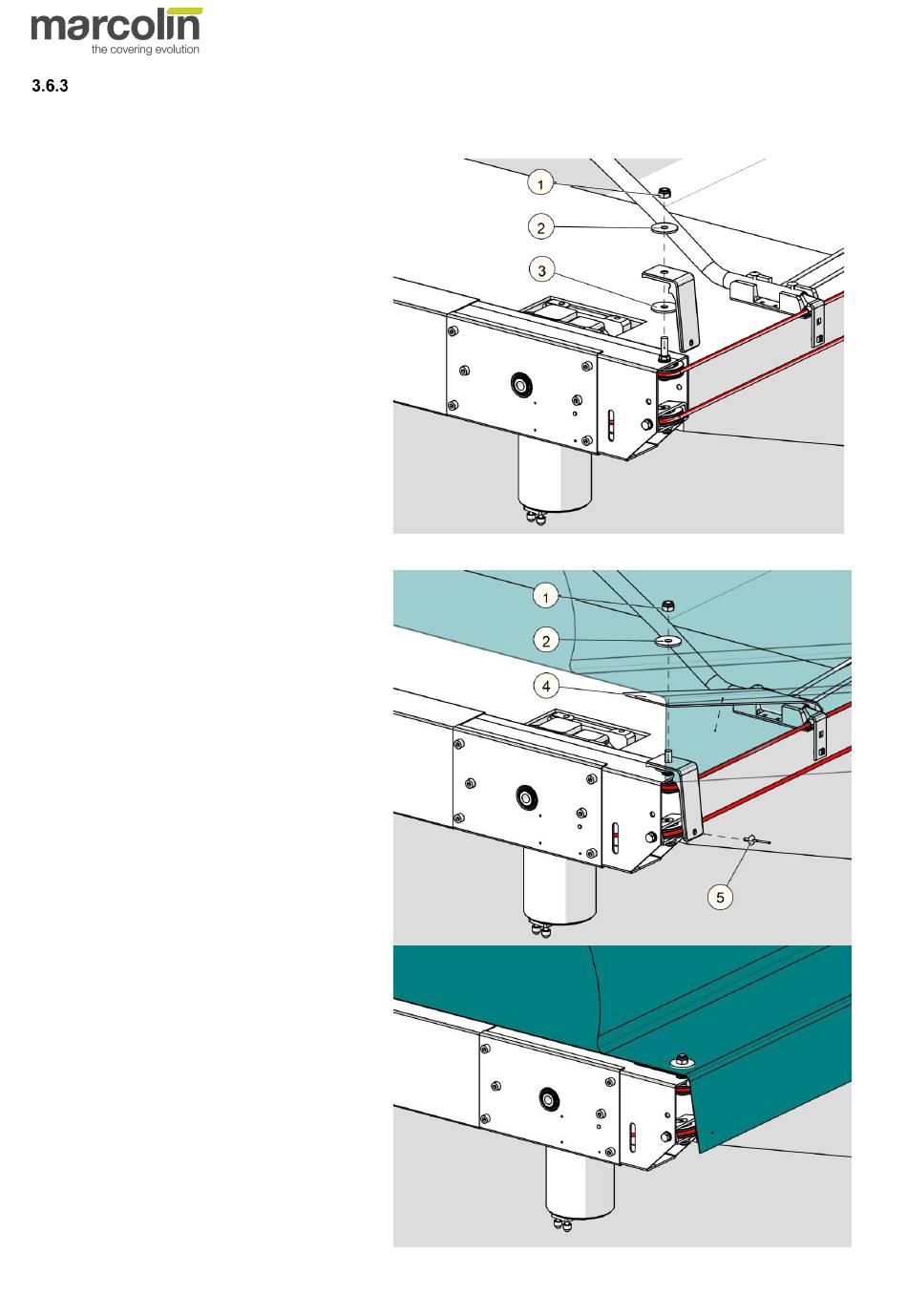 marcolin
the covering evolution

3.6.3

1
2
3

1
2
4
5