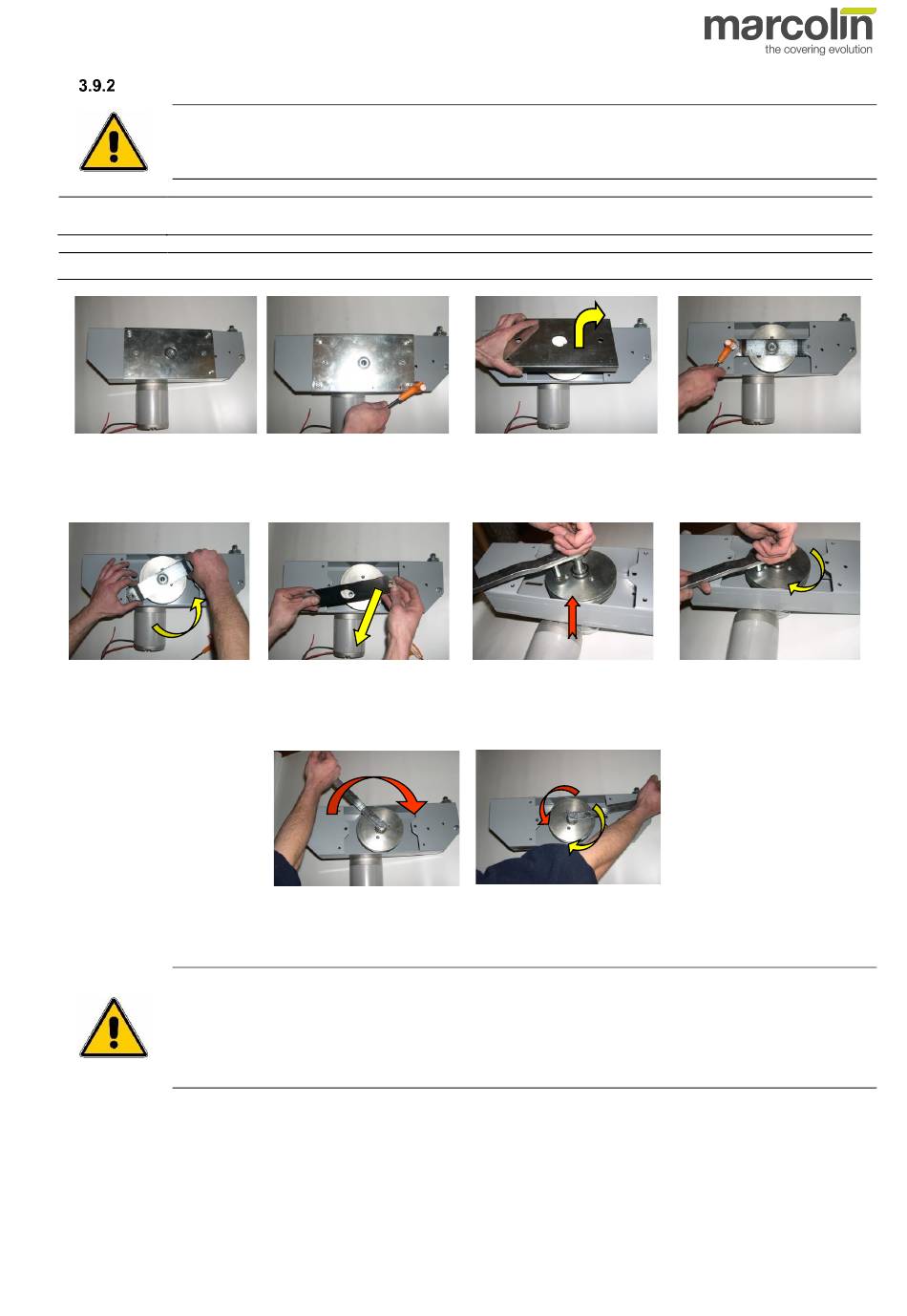 marcolin
the covering evolution

3.9.2