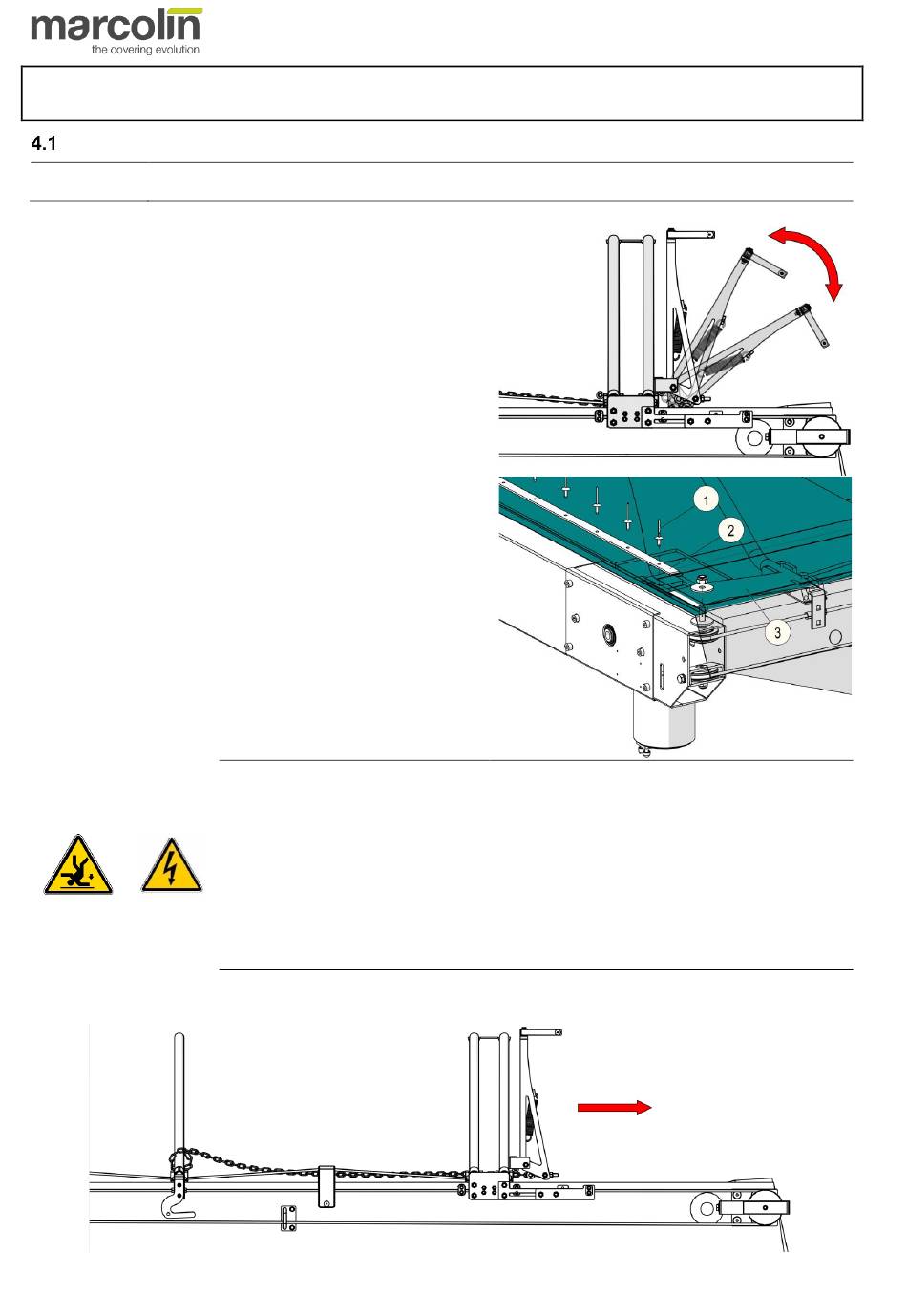 marcolin
the covering evolution

4.1

1

2

3